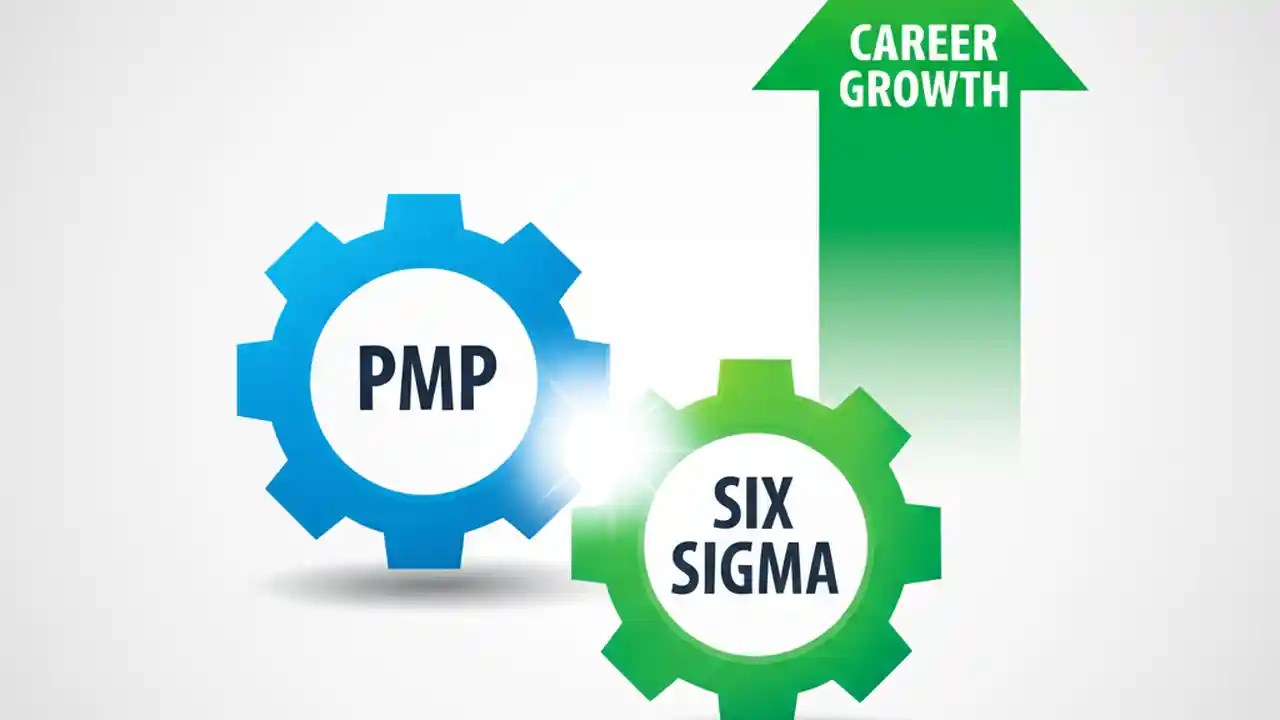 CAREER GROWTH

PMP

SIX SIGMA