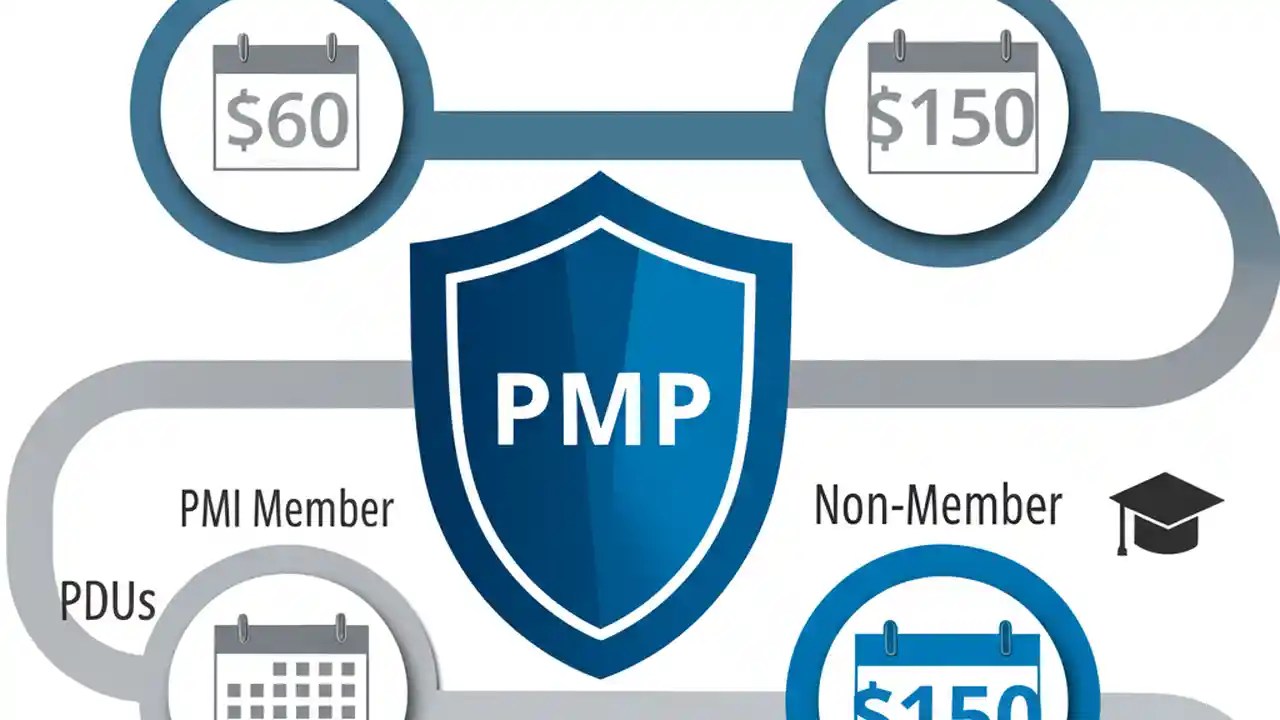 $60

$150

PMP

PMI Member

Non-Member

PDUs

$150