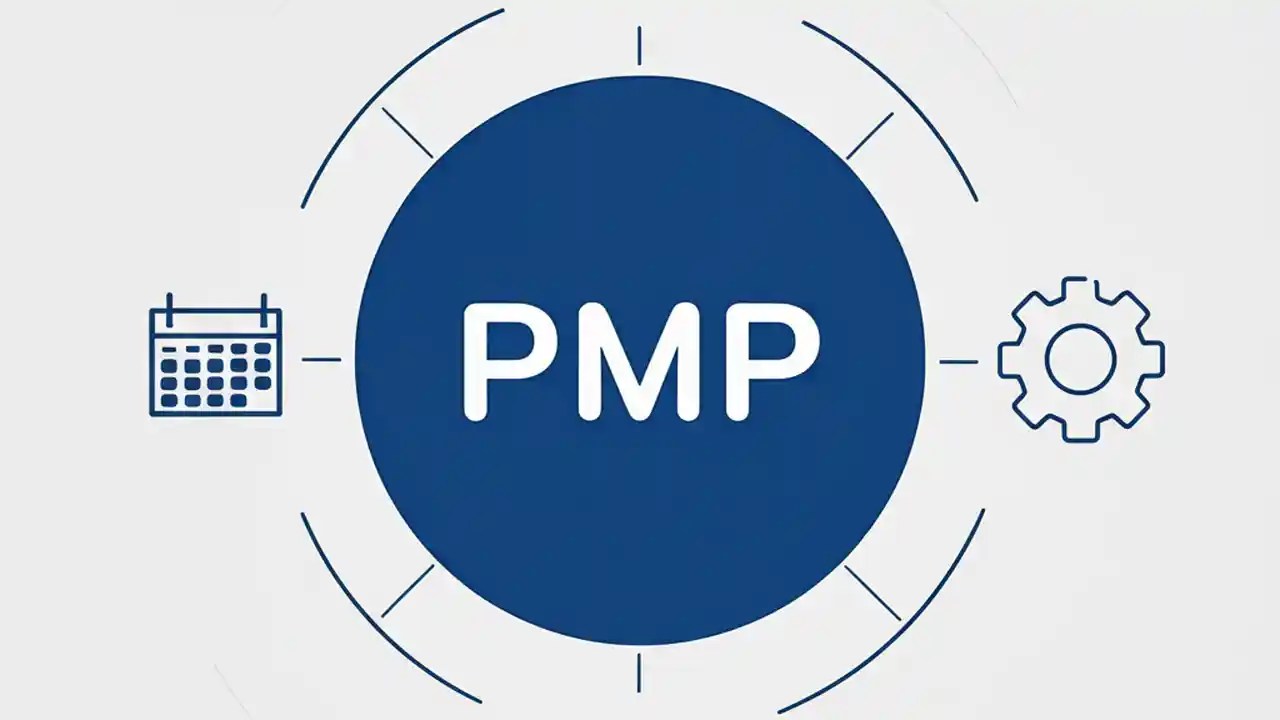 PMP