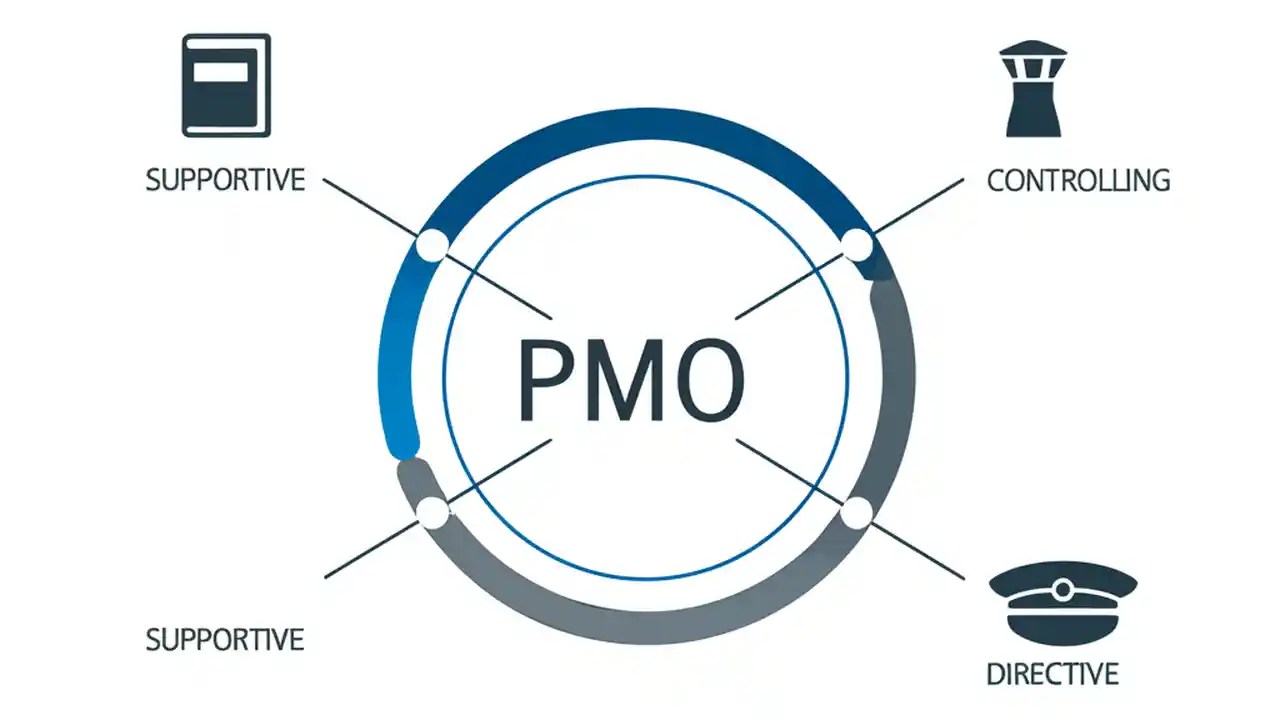 SUPPORTIVE

CONTROLLING

PMO

SUPPORTIVE

DIRECTIVE