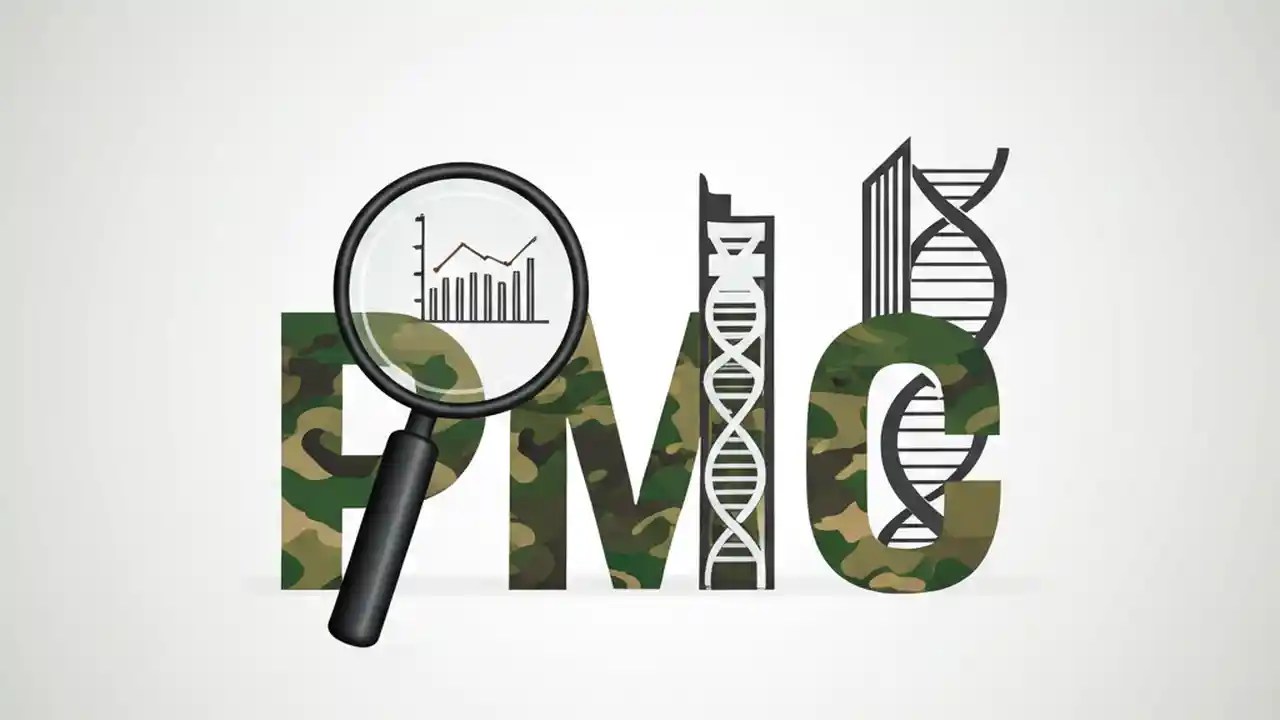 PMC