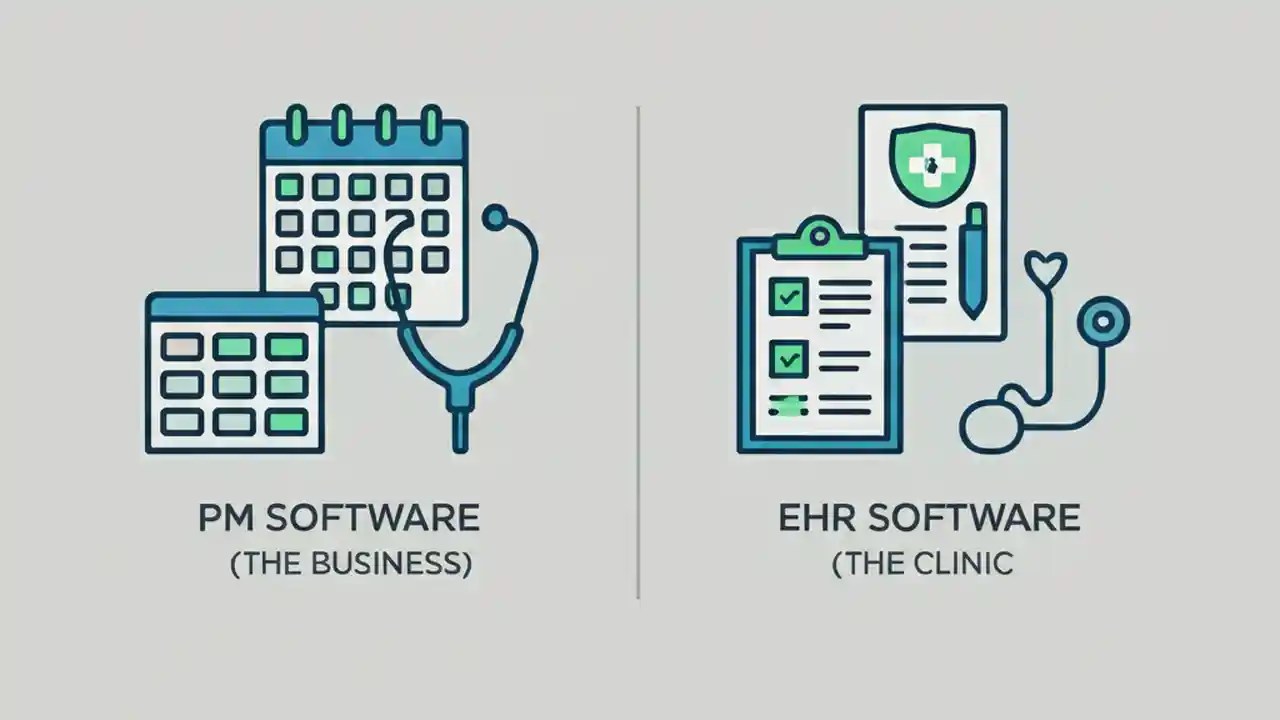 PM SOFTWARE
(THE BUSINESS)

EHR SOFTWARE
(THE CLINIC