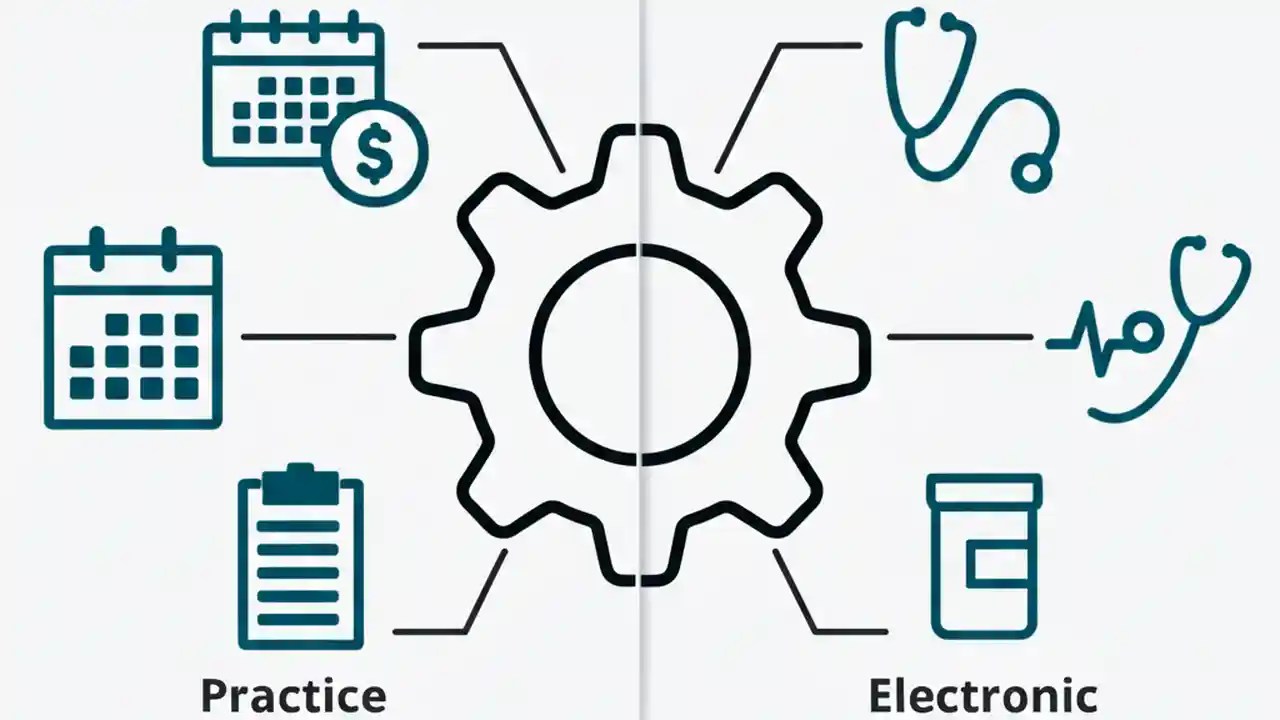 $

Practice

Electronic