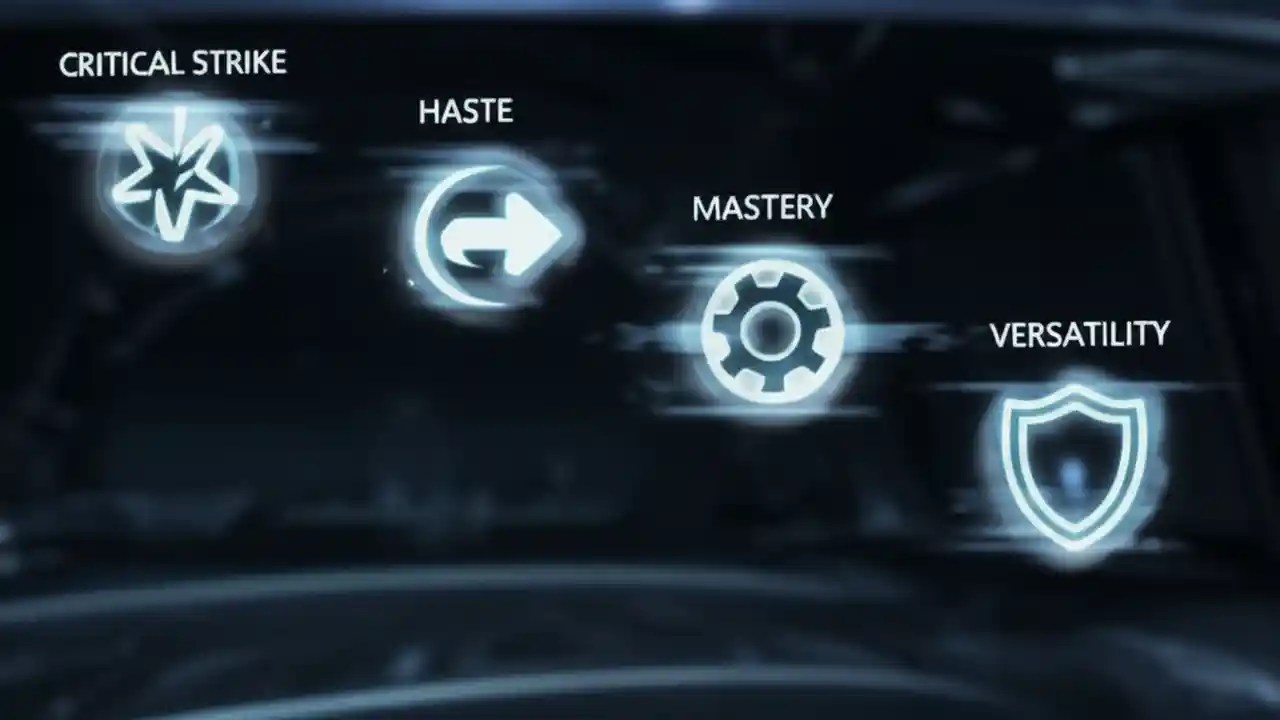 CRITICAL STRIKE

HASTE

MASTERY

VERSATILITY