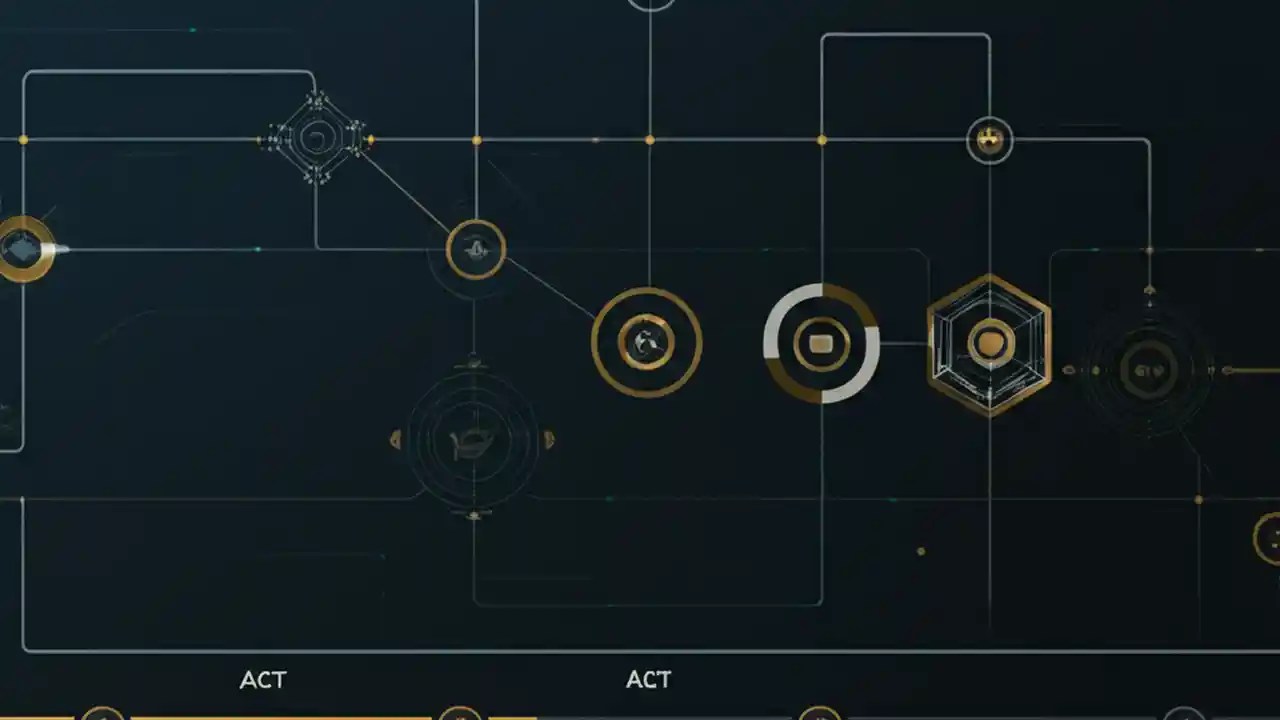 ACT

ACT