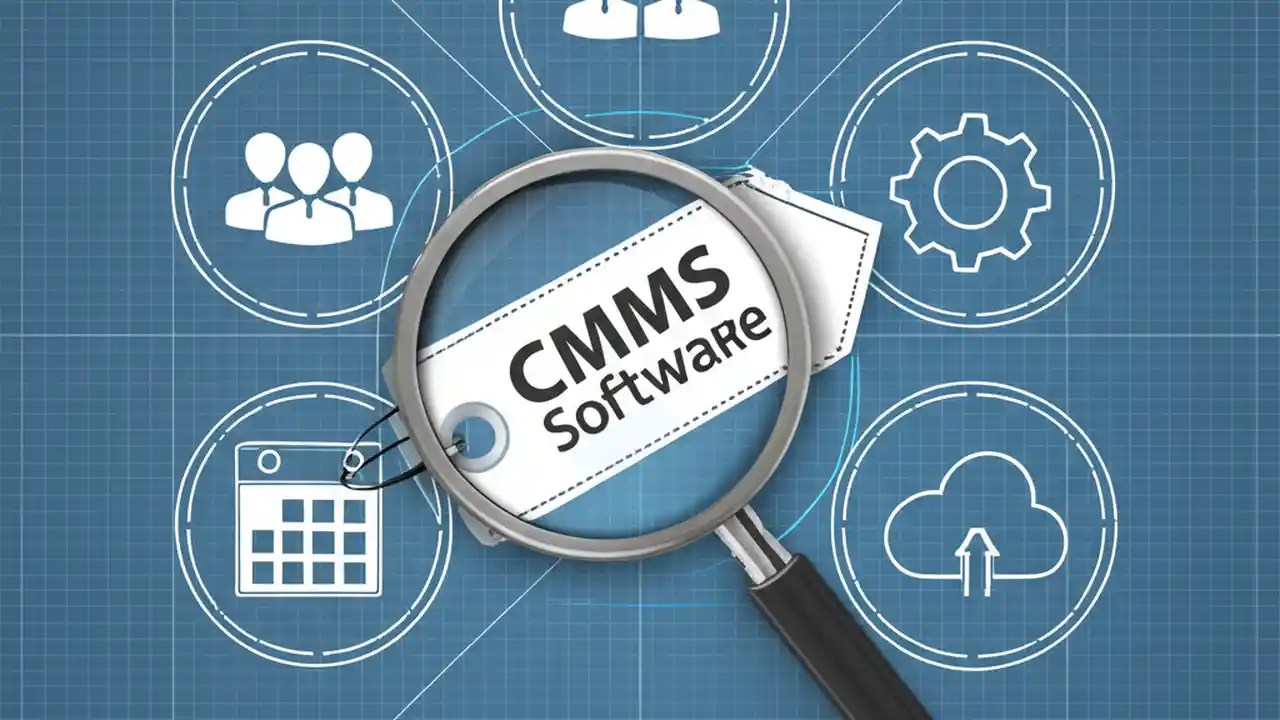 CMMS
Software