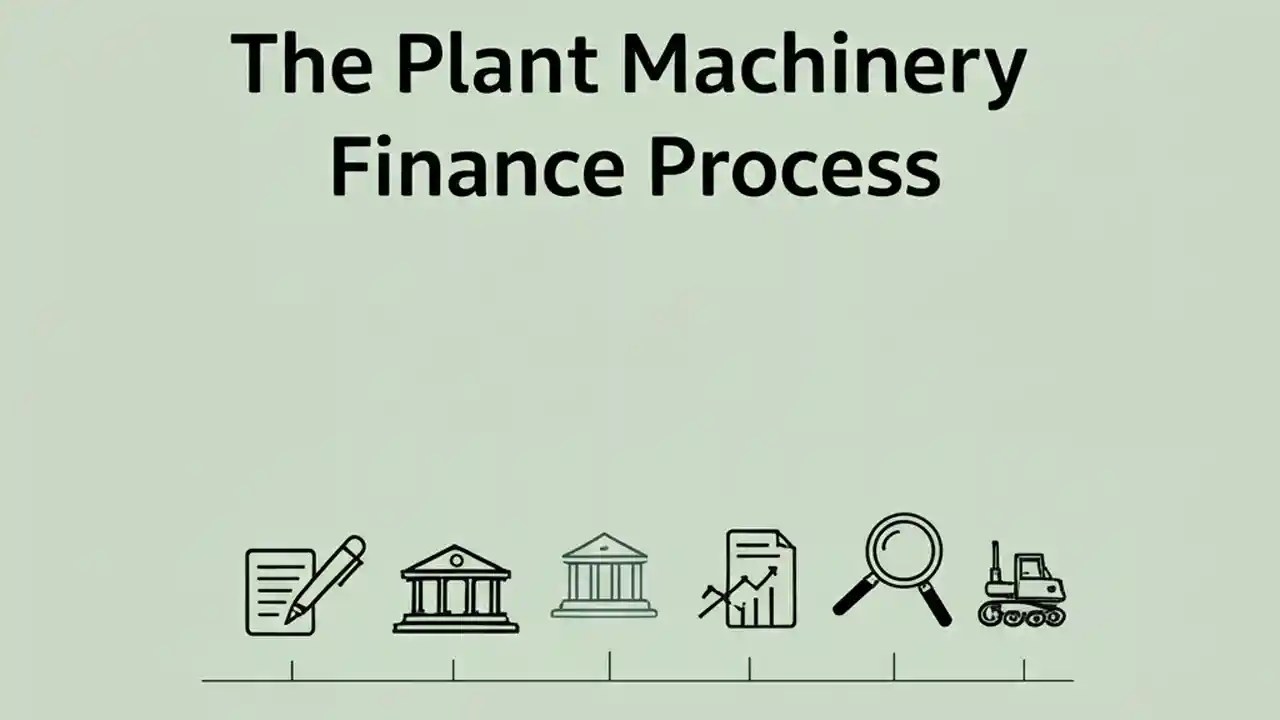 The Plant Machinery Finance Process