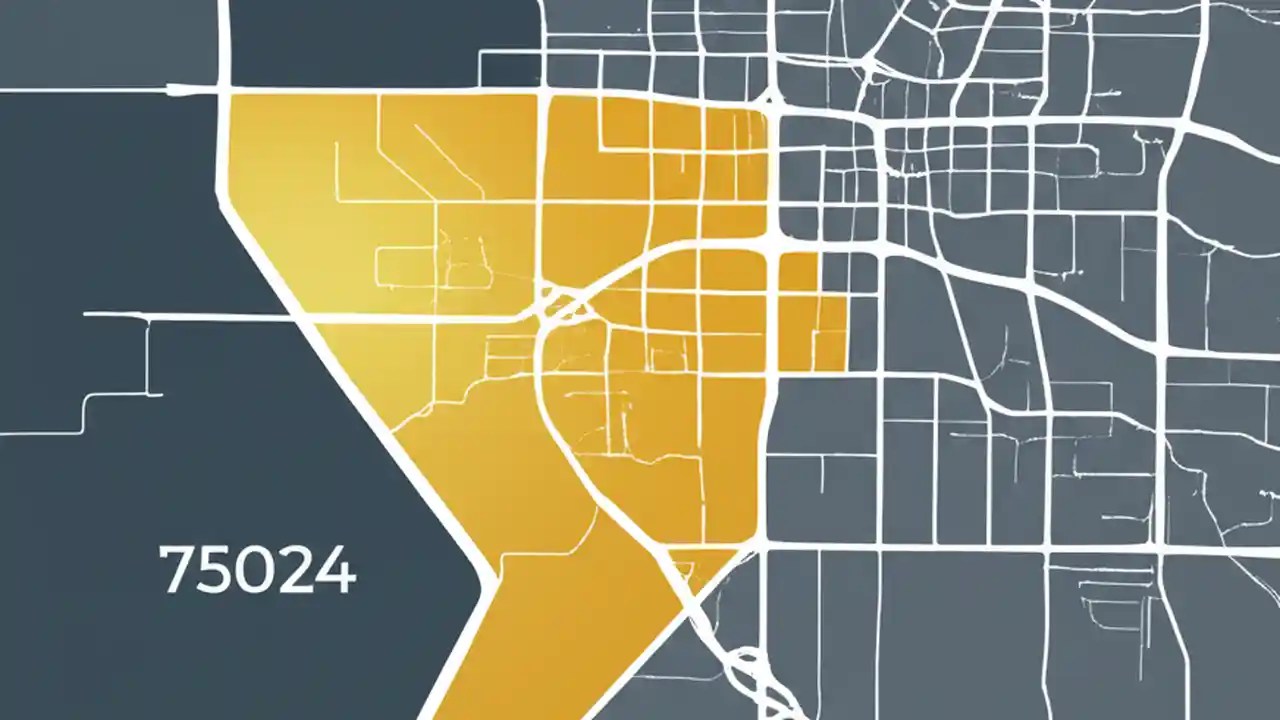 75024