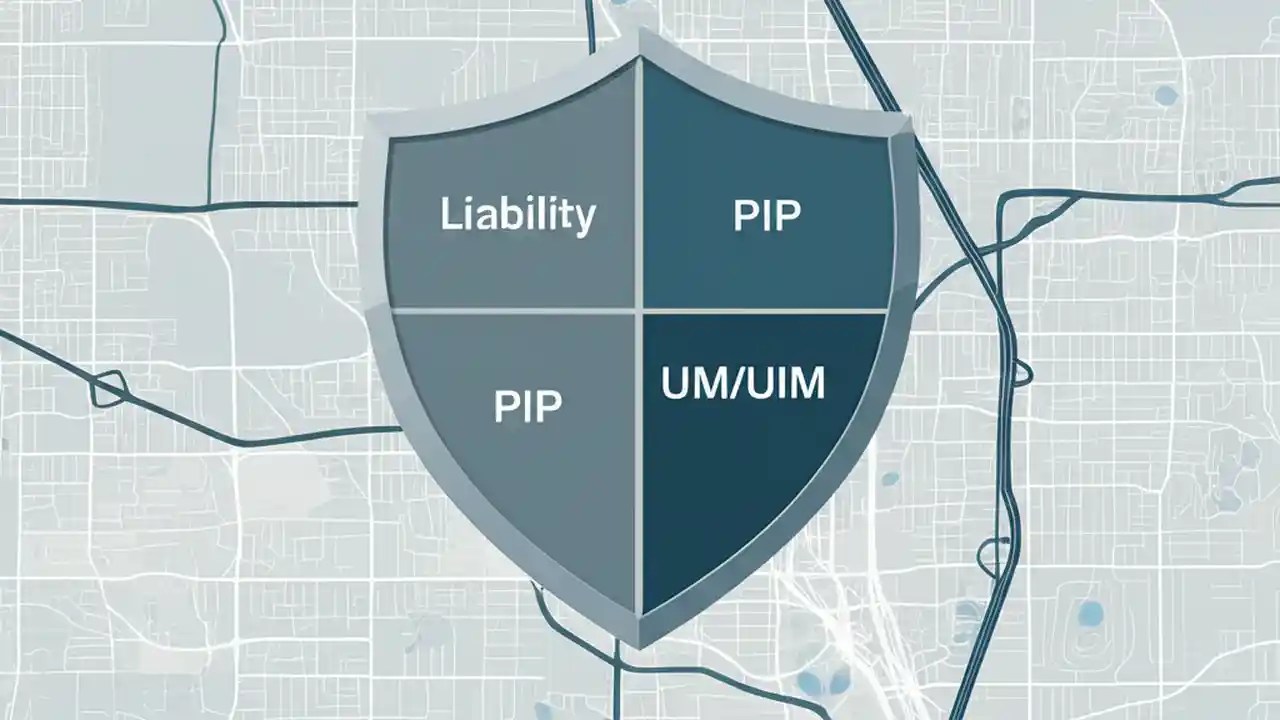 Liability

PIP

PIP

UM/UIM