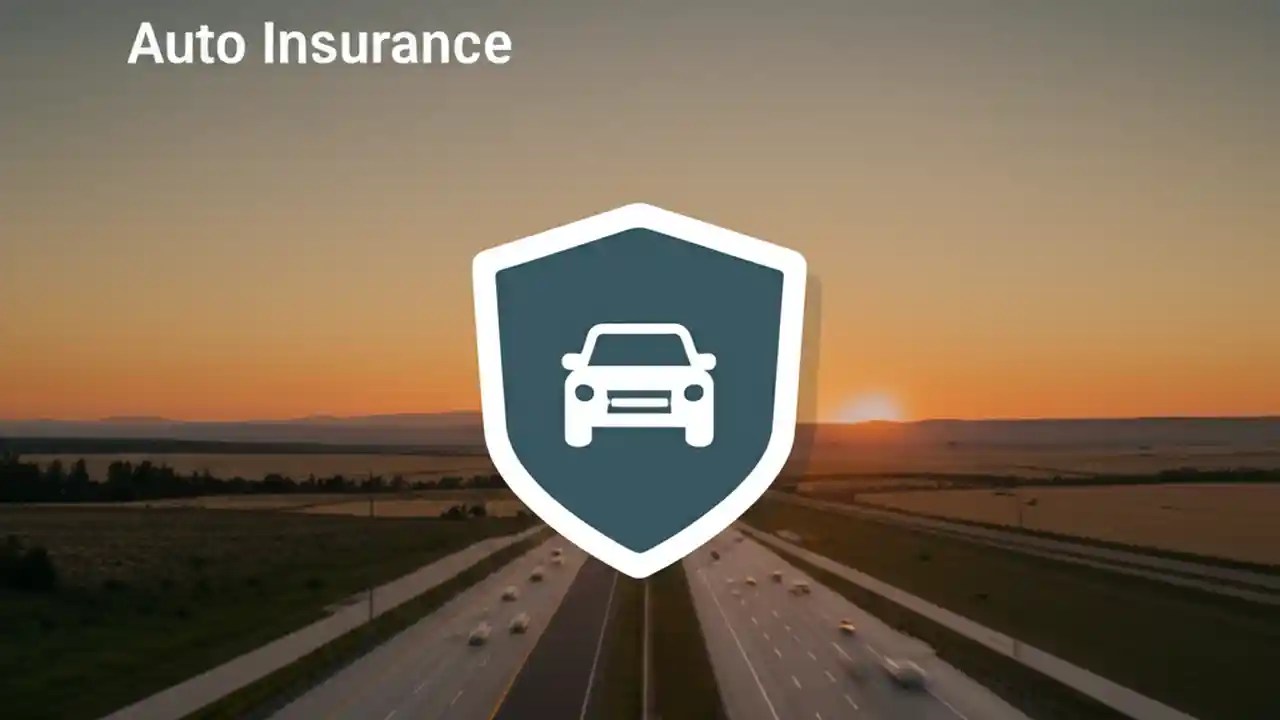 Auto Insurance