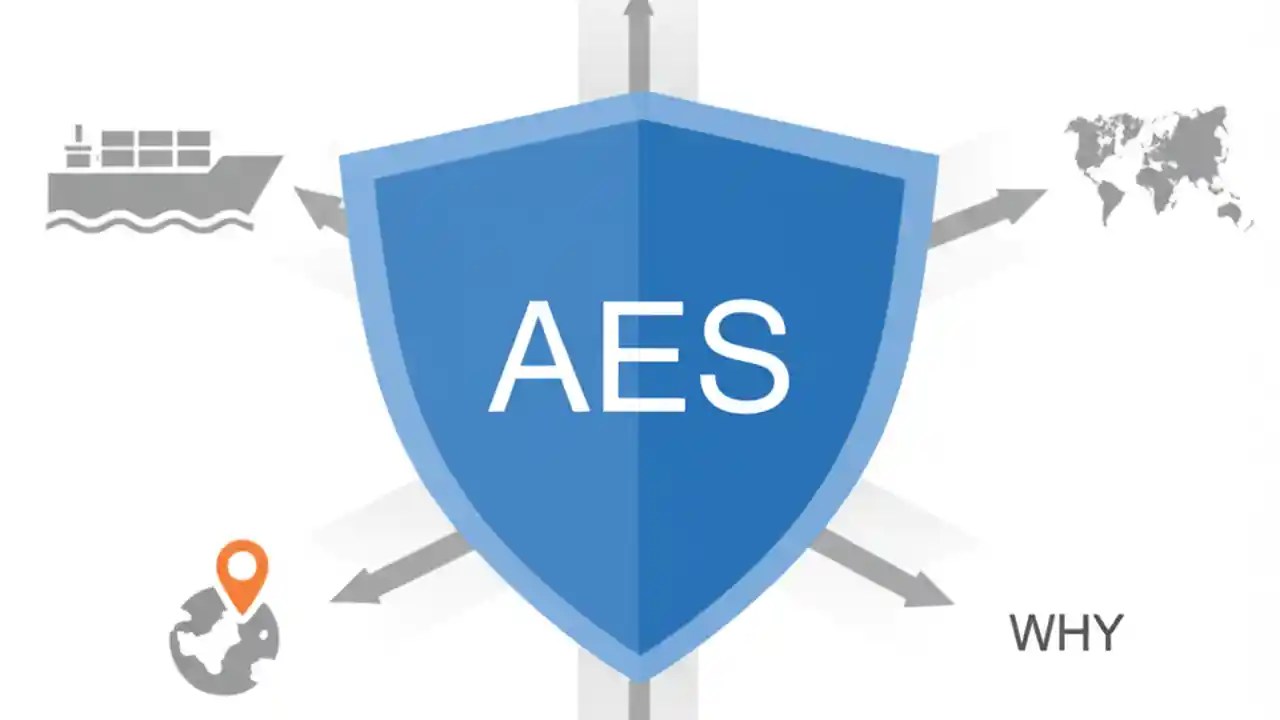 AES

WHY