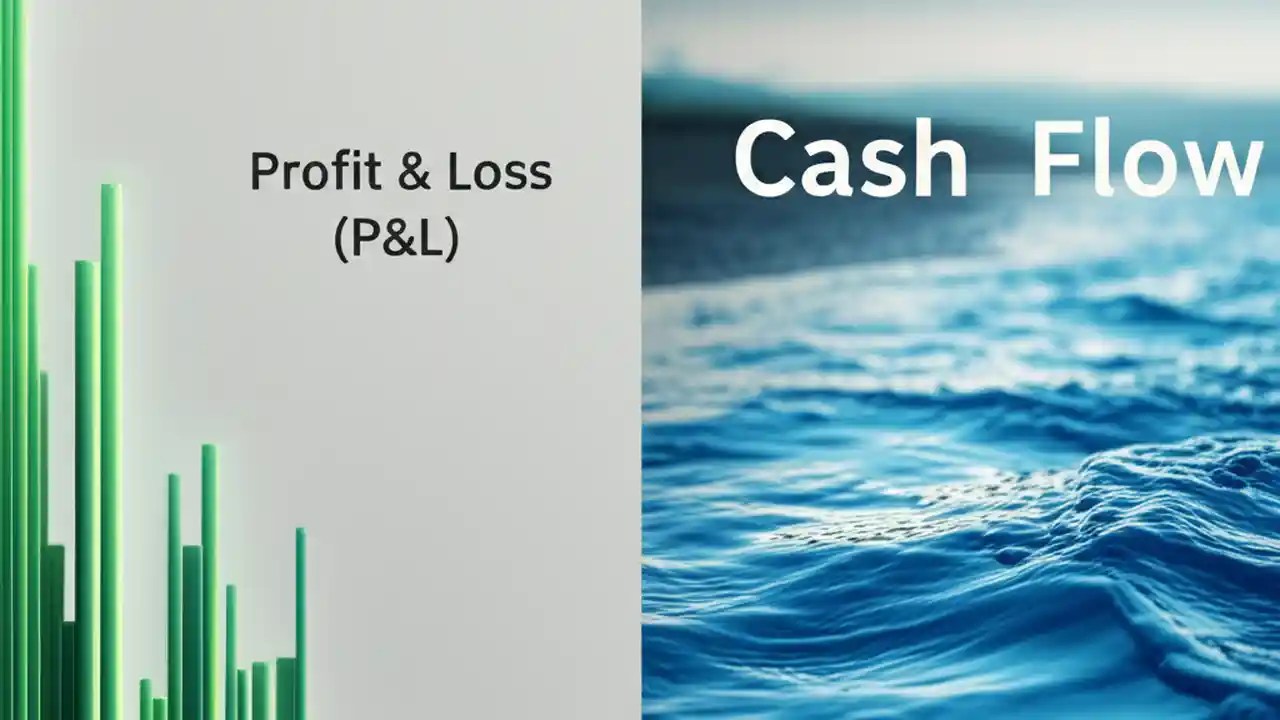 Profit & Loss
(P&L)

Cash Flow