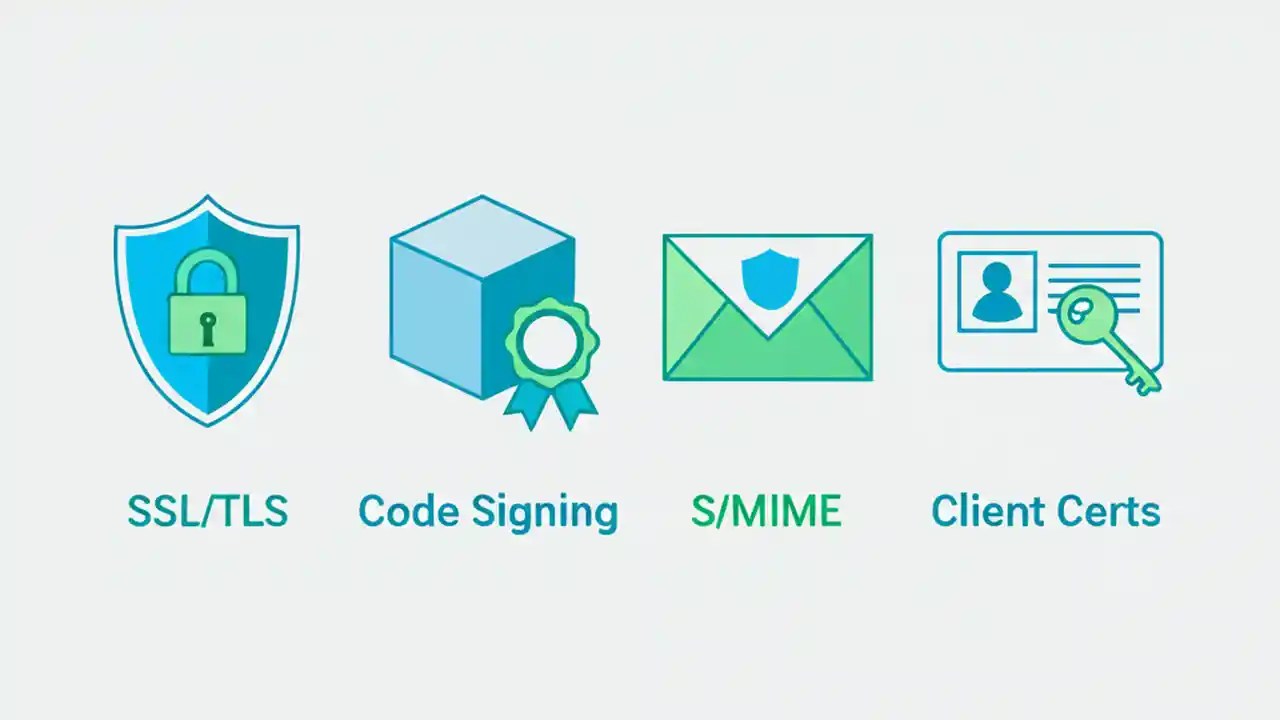 SSL/TLS

Code Signing

S/MIME

Client Certs