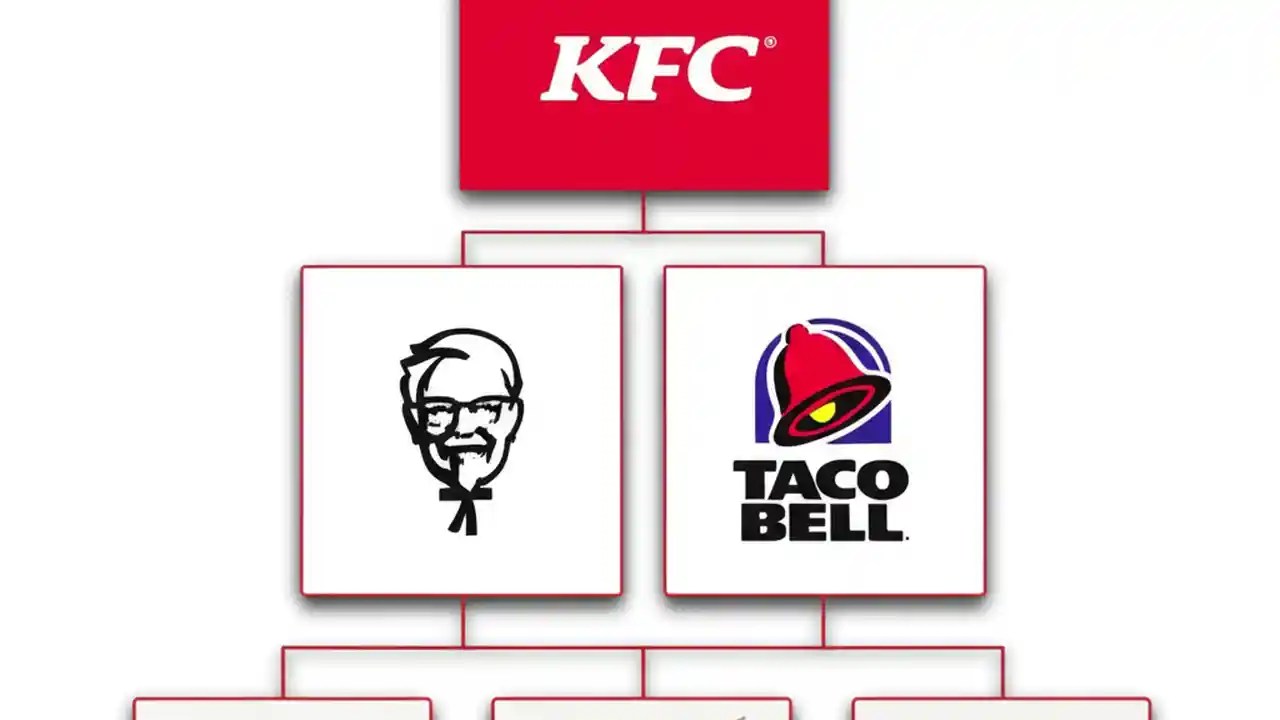 KFC®

TACO BELL.