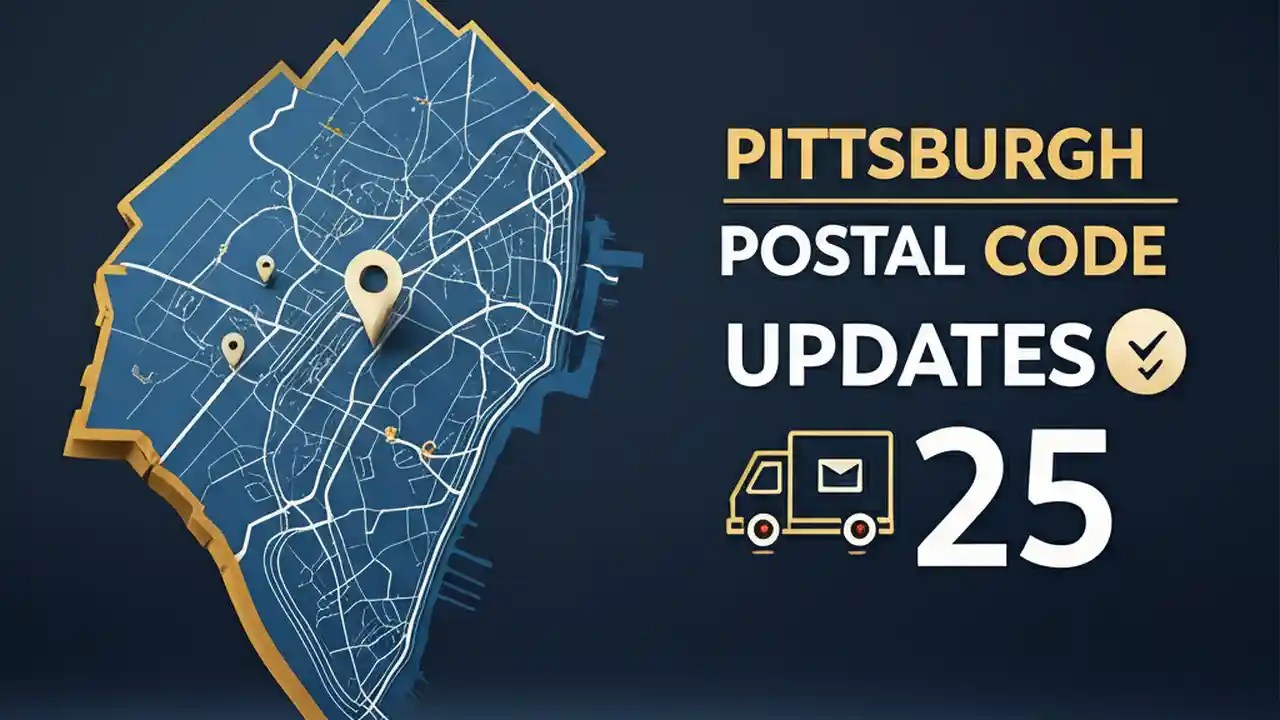 PITTSBURGH
POSTAL CODE
UPDATES
25