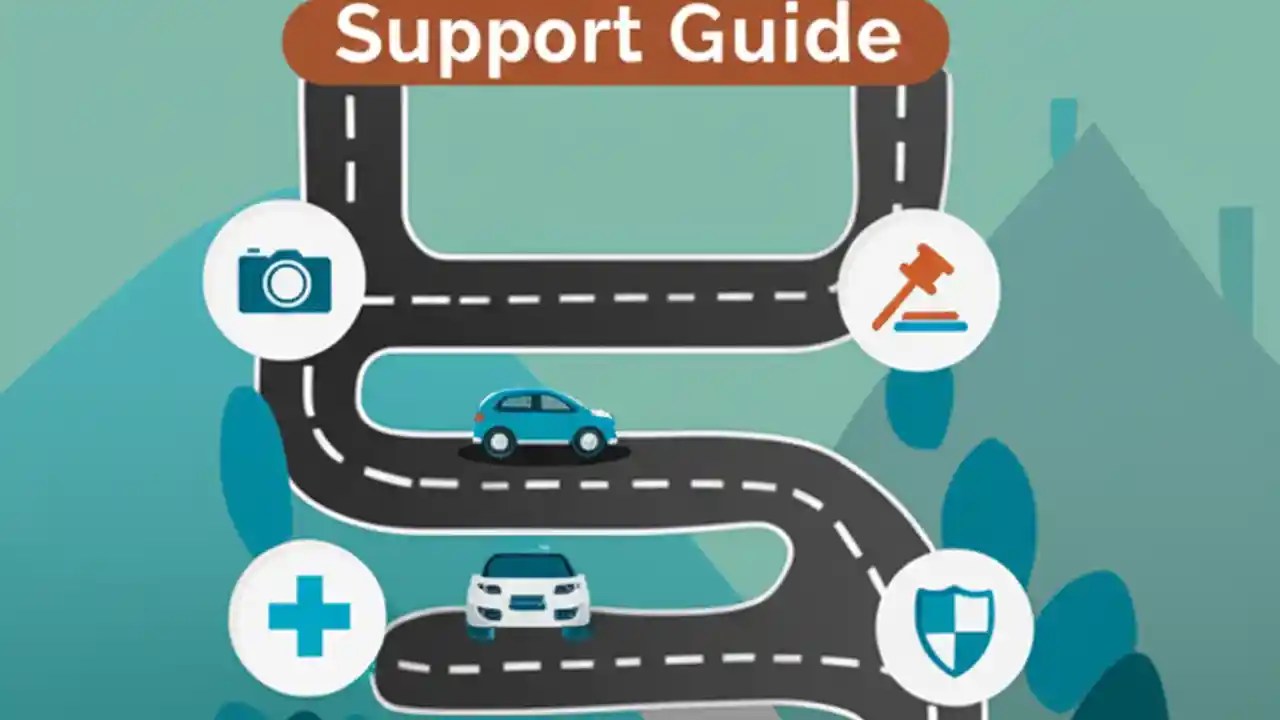 Support Guide