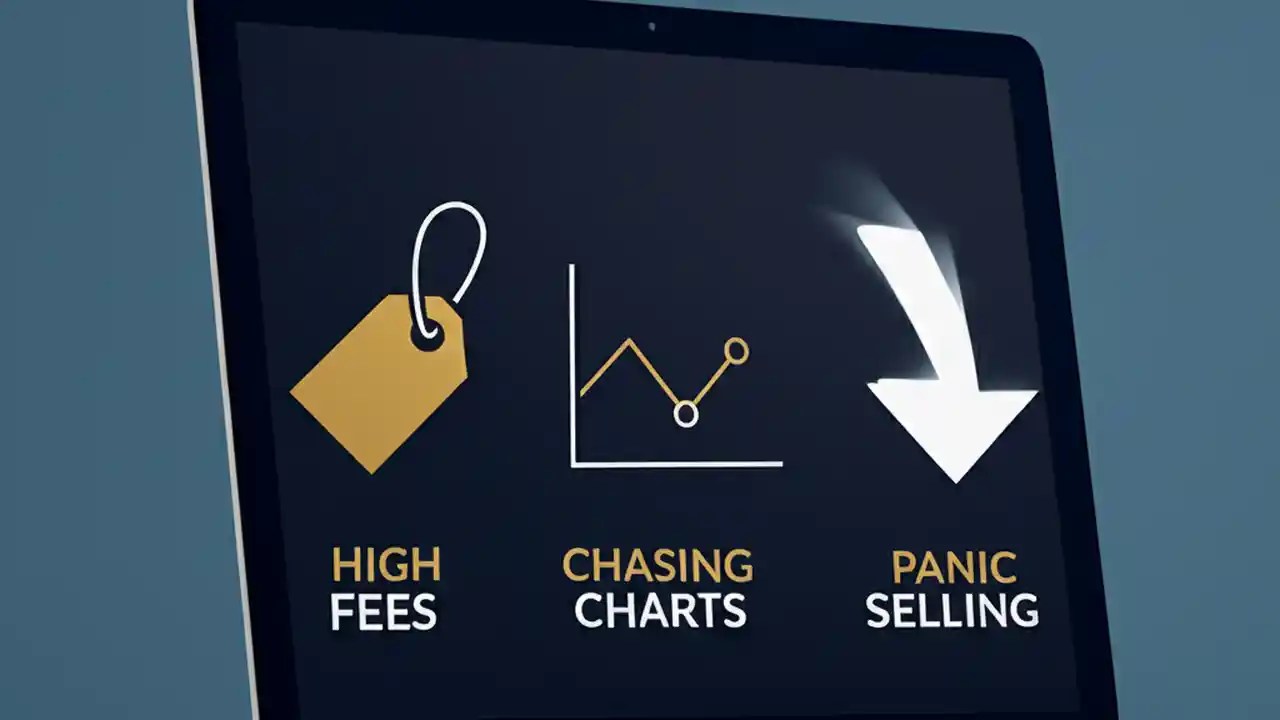 HIGH
FEES

CHASING
CHARTS

PANIC
SELLING