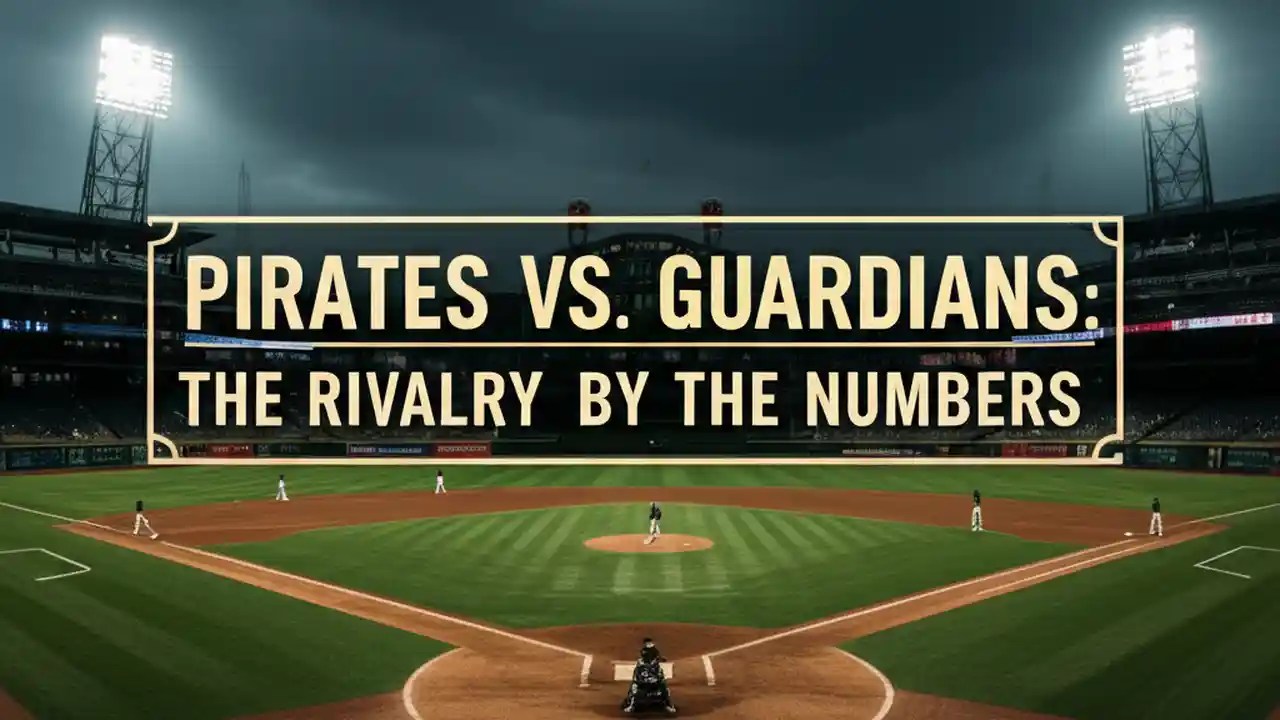 PIRATES VS. GUARDIANS:
THE RIVALRY BY THE NUMBERS