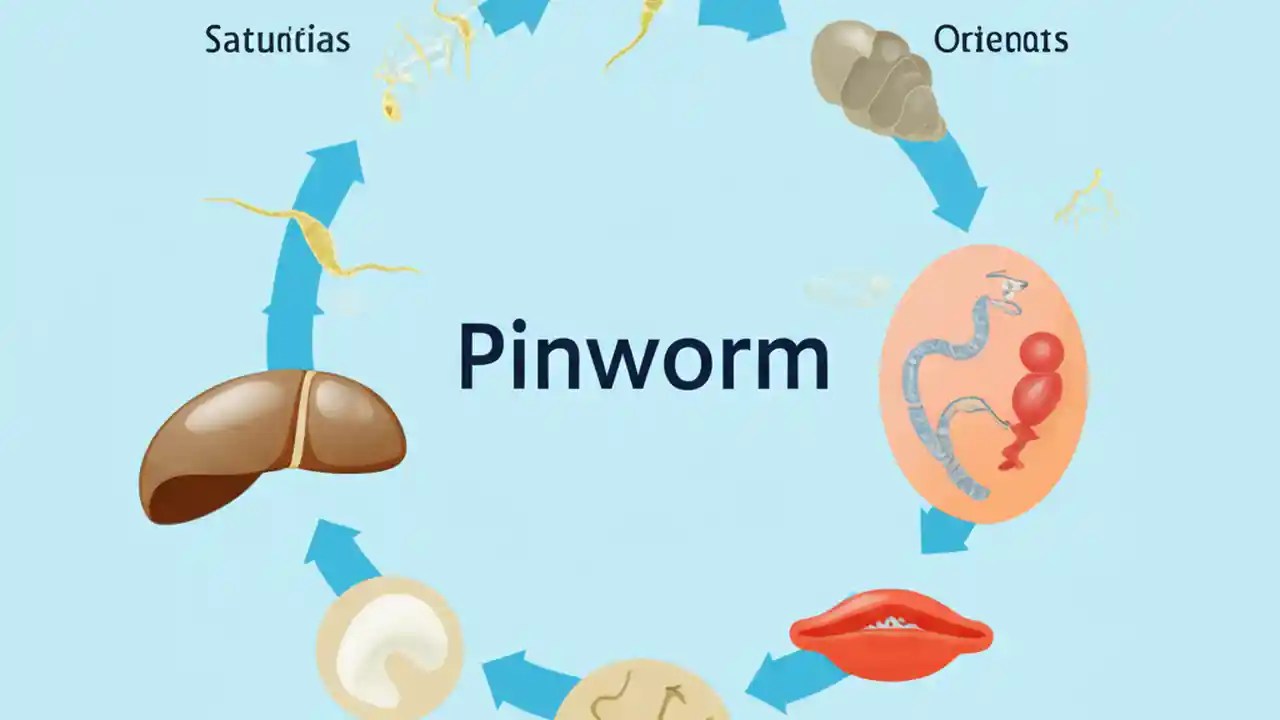 Satuntias

Orienats

Pinworm