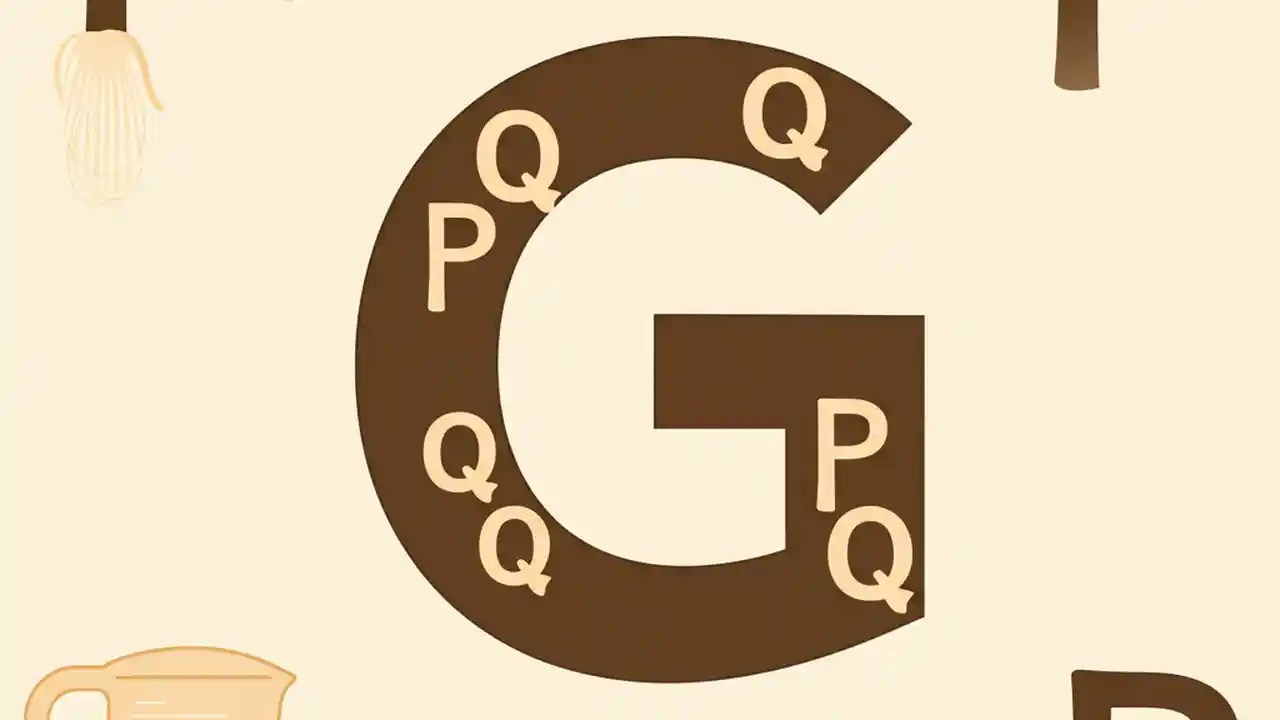 G
Q
Q
P
Q
Q
P
Q