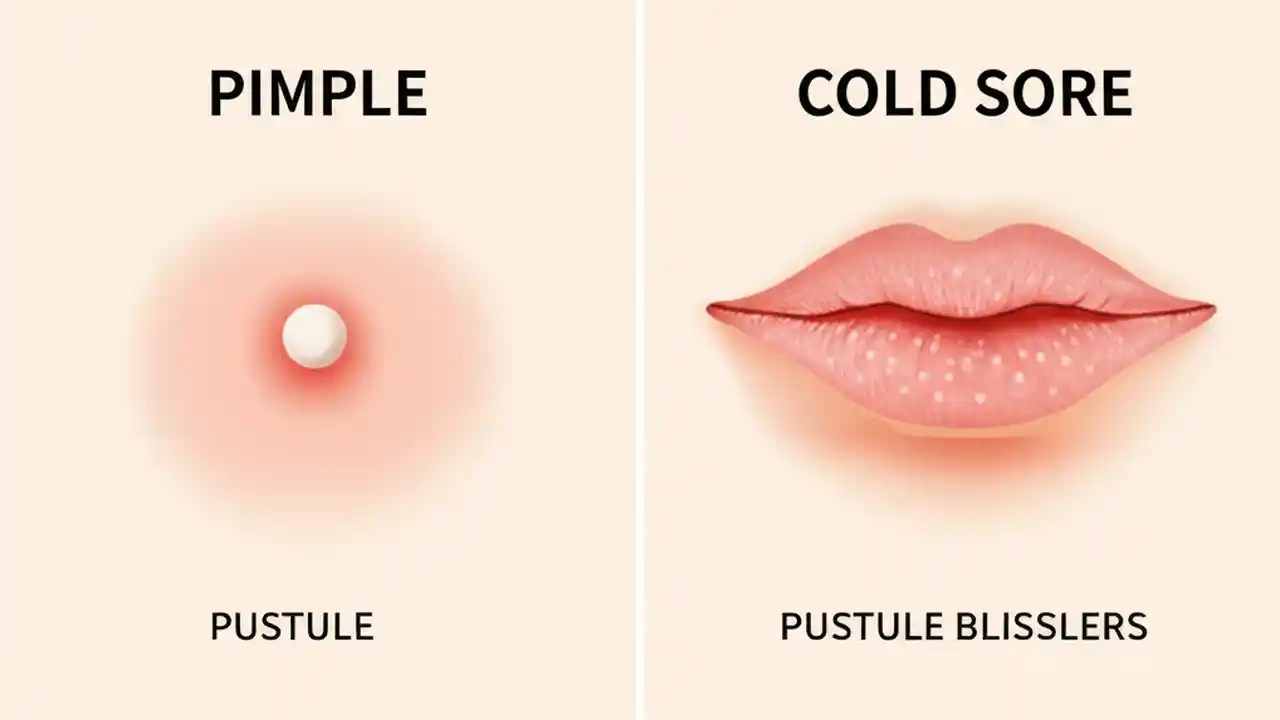 PIMPLE

PUSTULE

COLD SORE

PUSTULE BLISSLERS