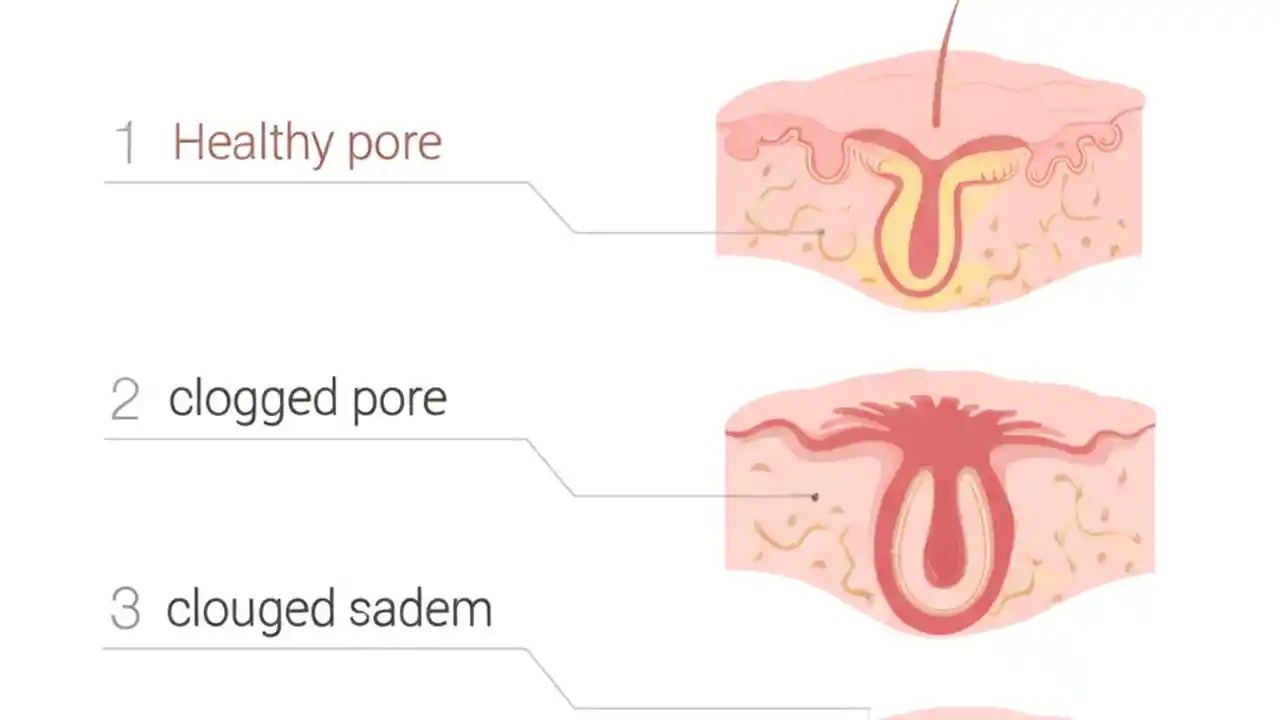 1 Healthy pore

2 clogged pore

3 clouged sadem