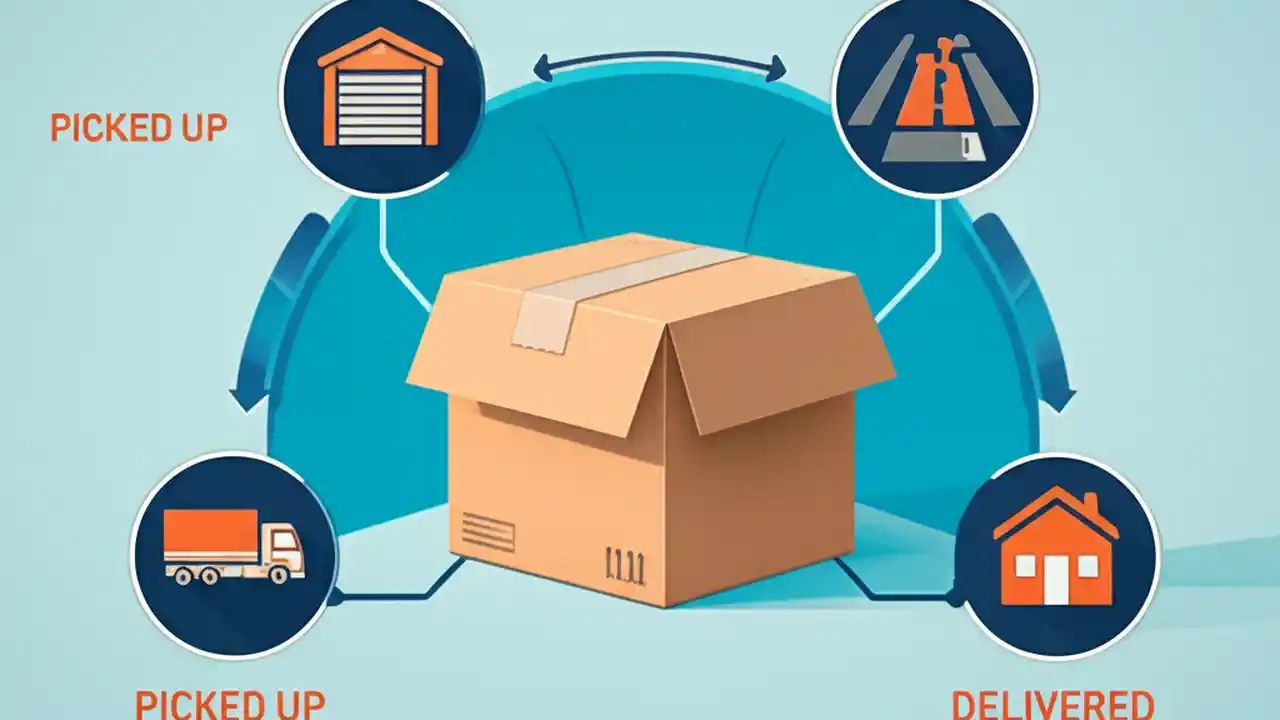 PICKED UP

PICKED UP

DELIVERED