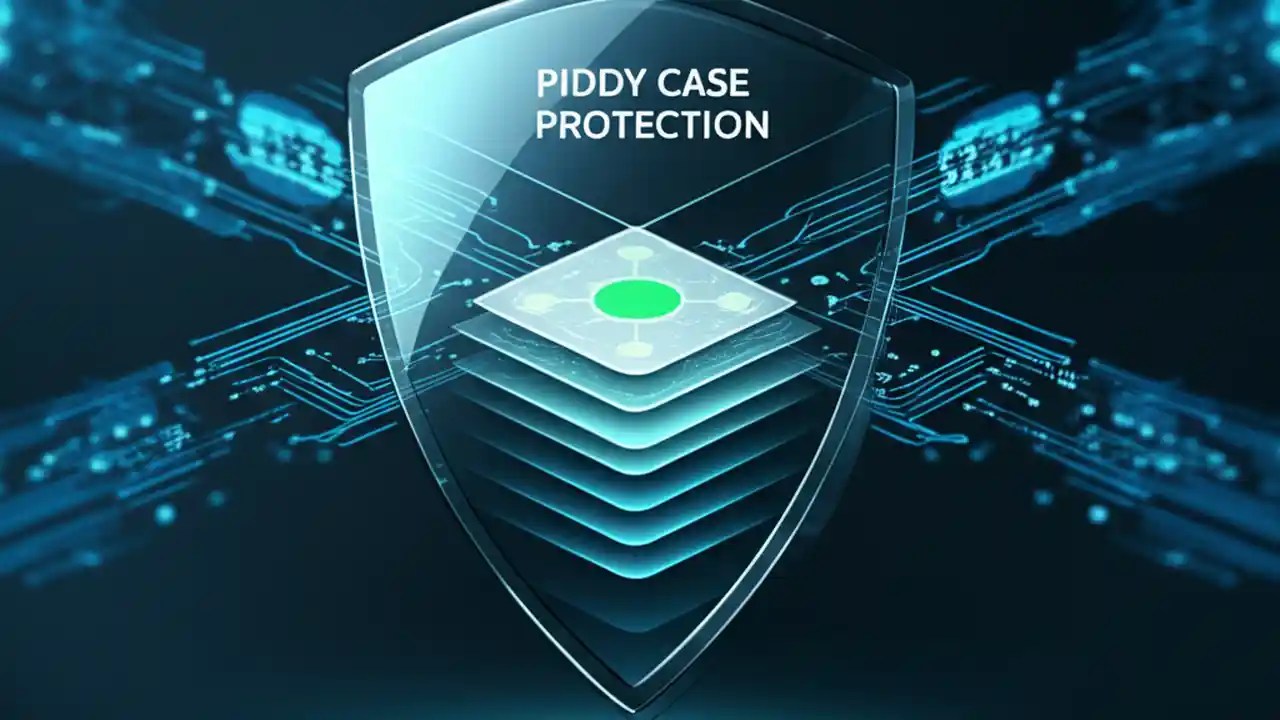 PIDDY CASE PROTECTION