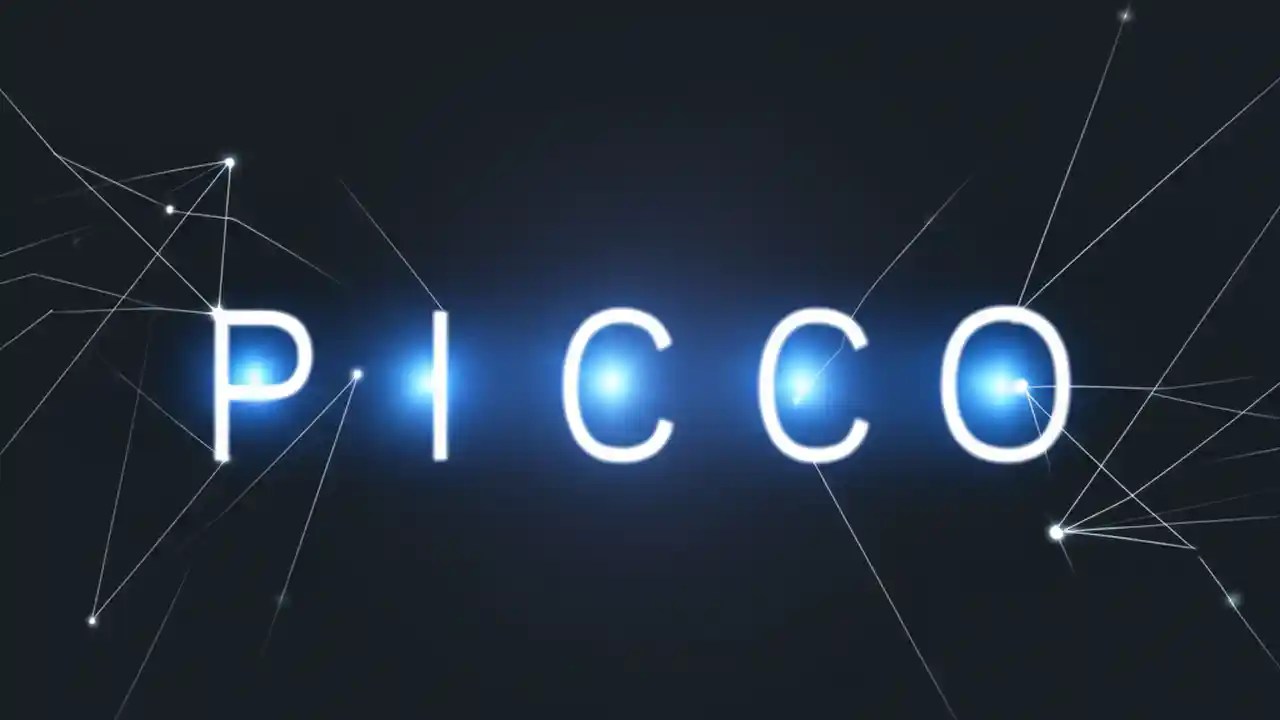 PICCO