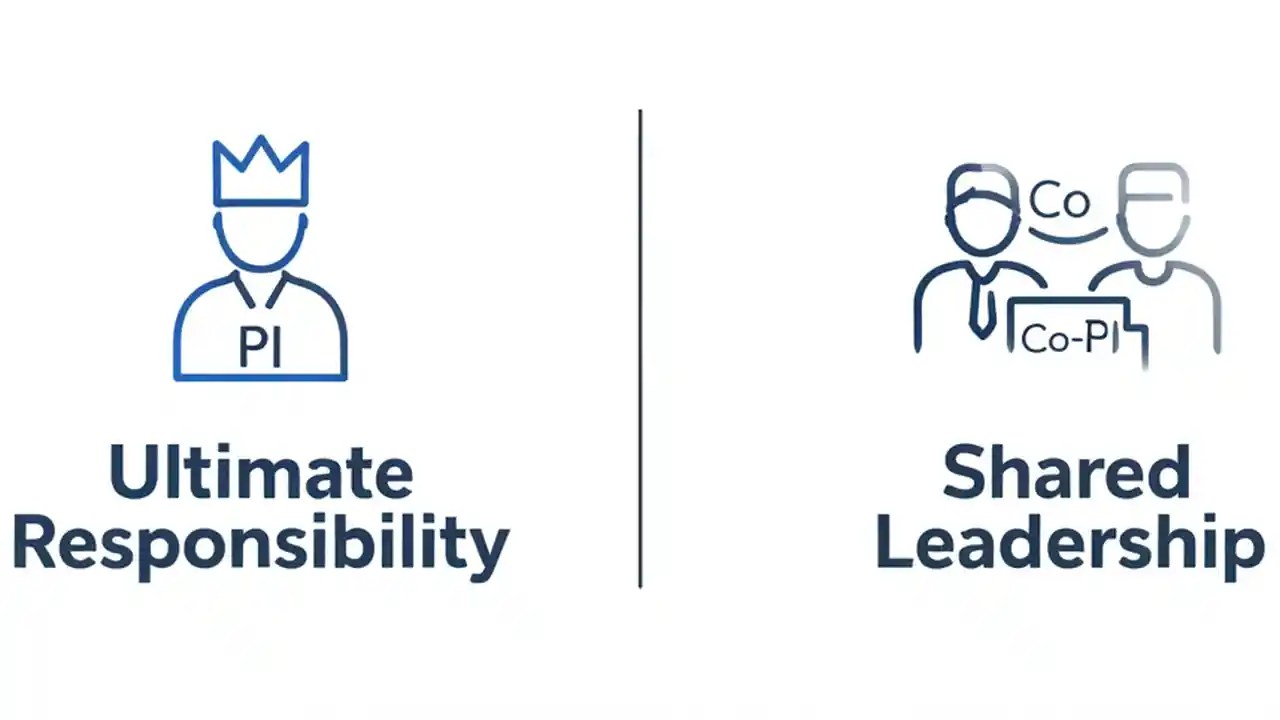 PI

Ultimate Responsibility

Co

Co-PI

Shared Leadership