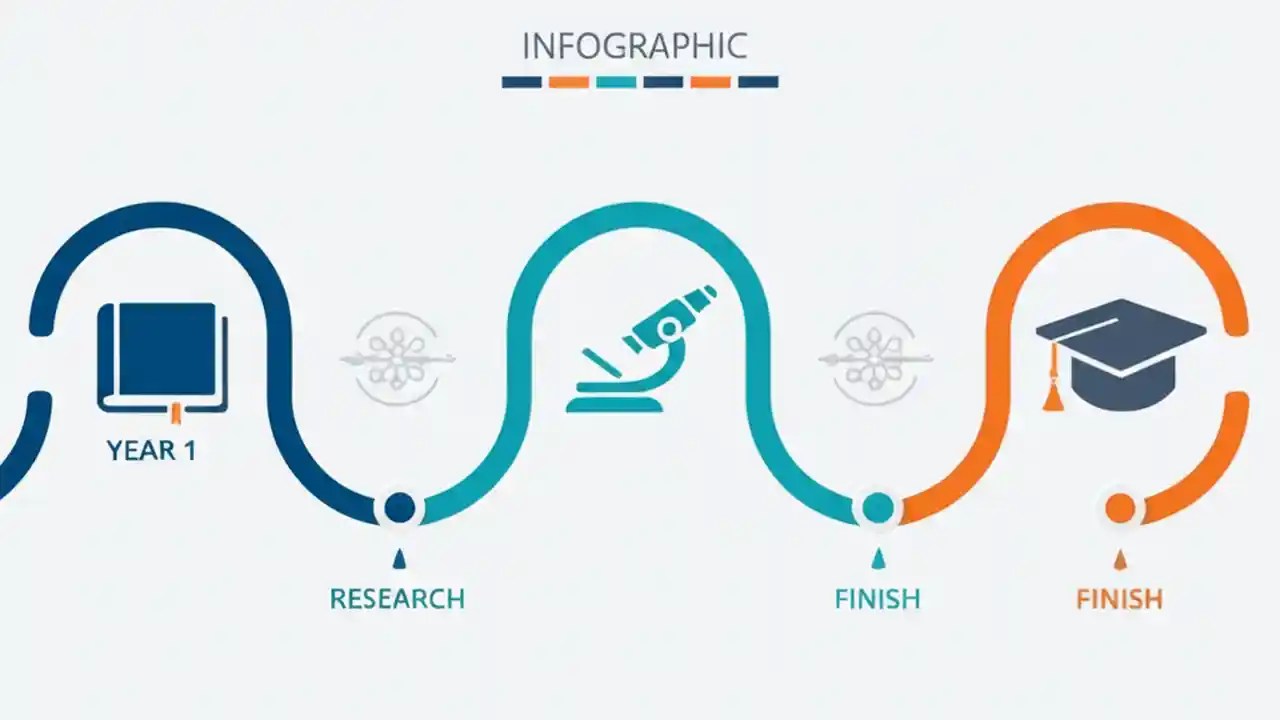 INFOGRAPHIC

YEAR 1

RESEARCH

FINISH

FINISH