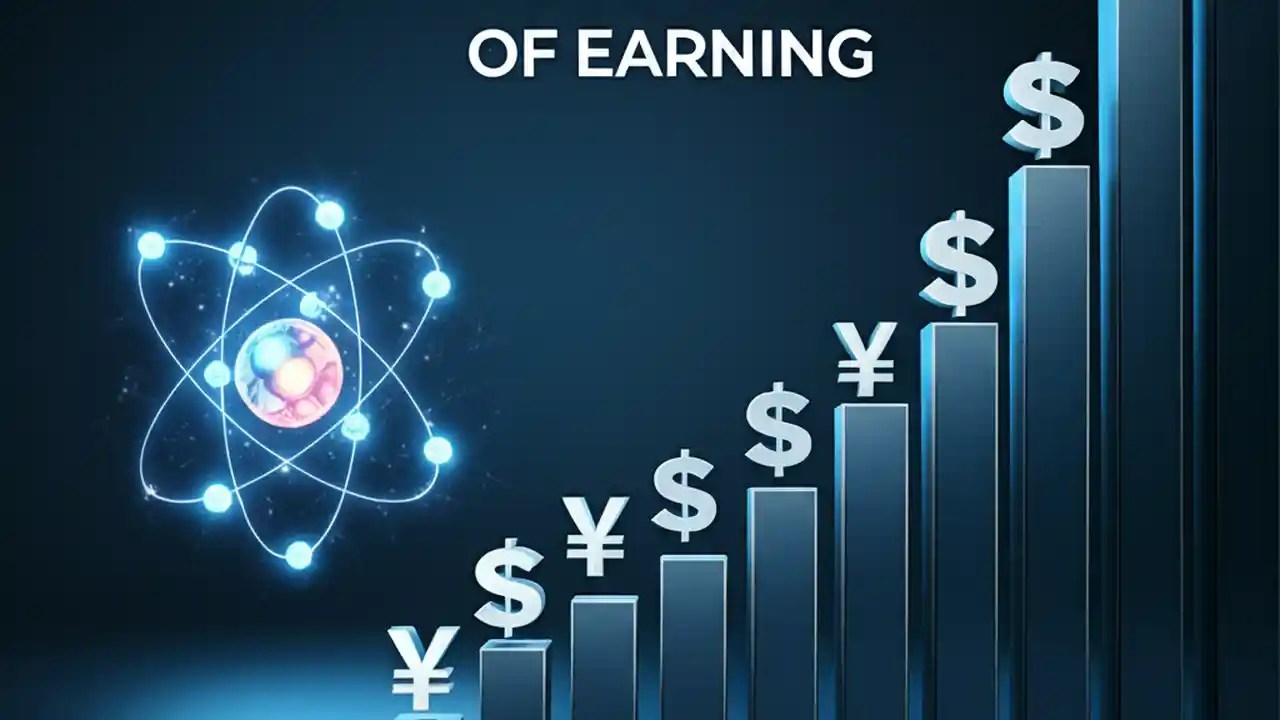 OF EARNING

¥ $ ¥ $ $ ¥ $ $