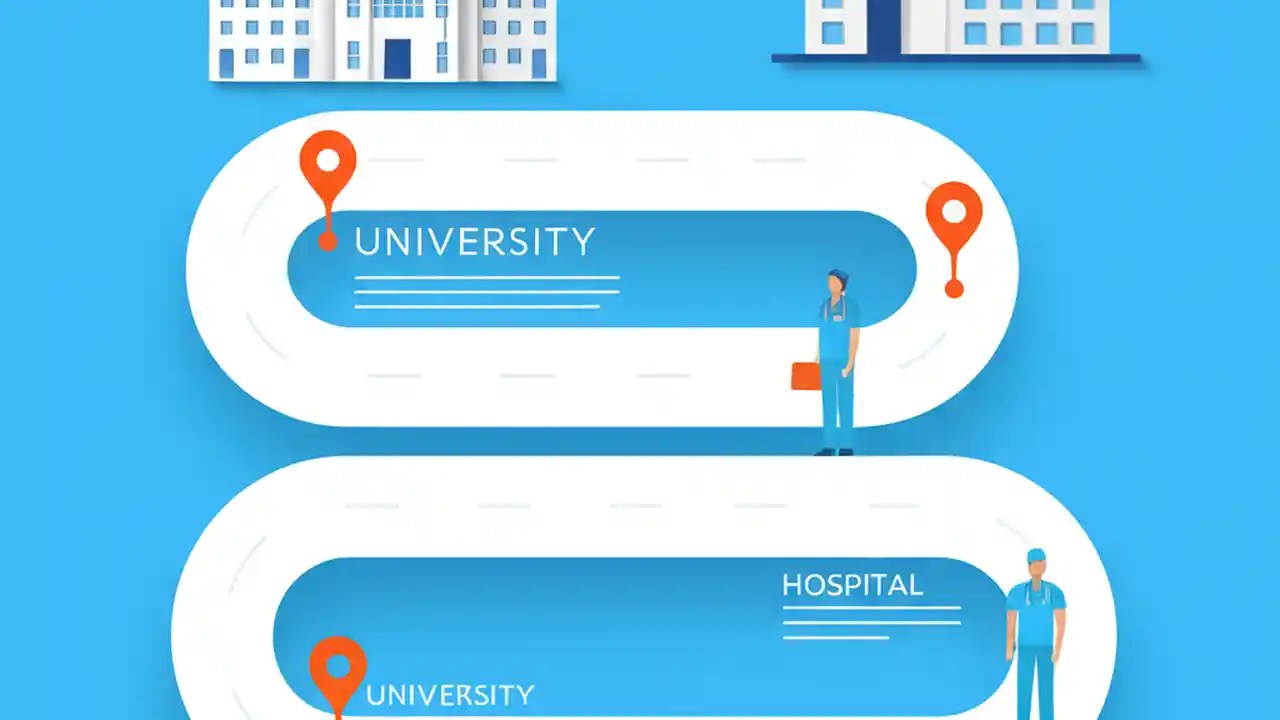 UNIVERSITY

HOSPITAL

UNIVERSITY