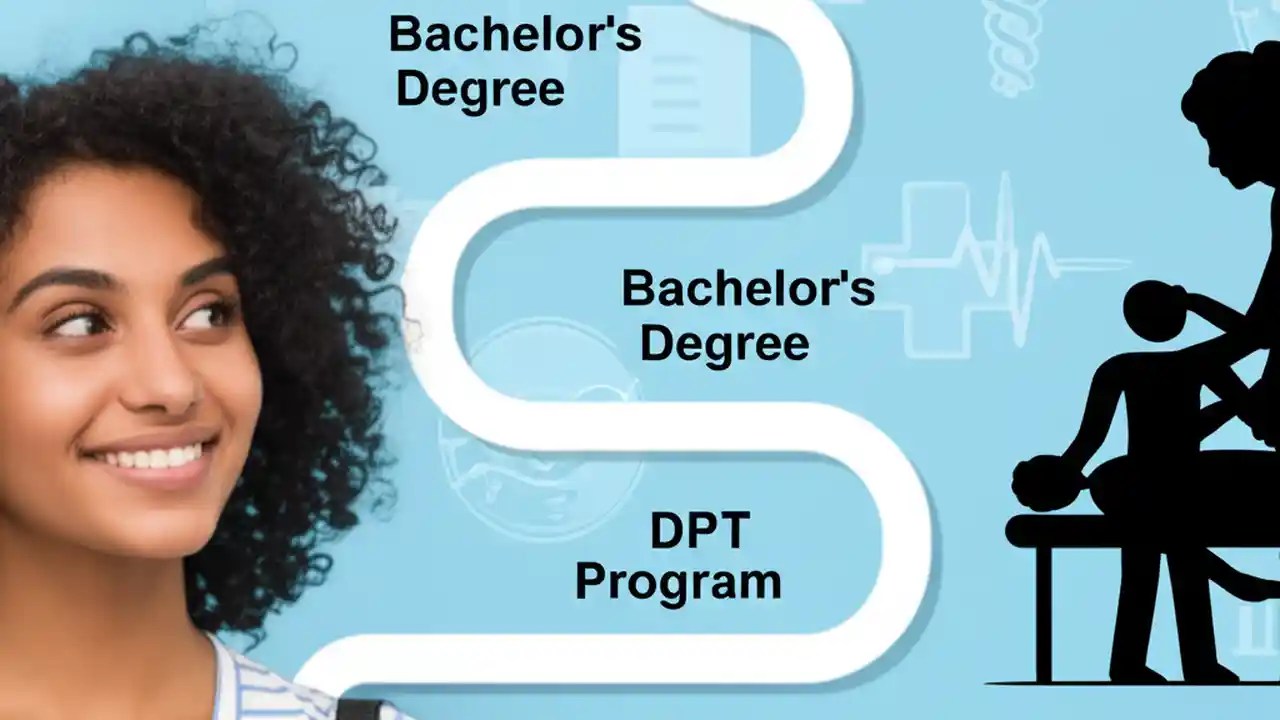 Bachelor's Degree

Bachelor's Degree

DPT Program