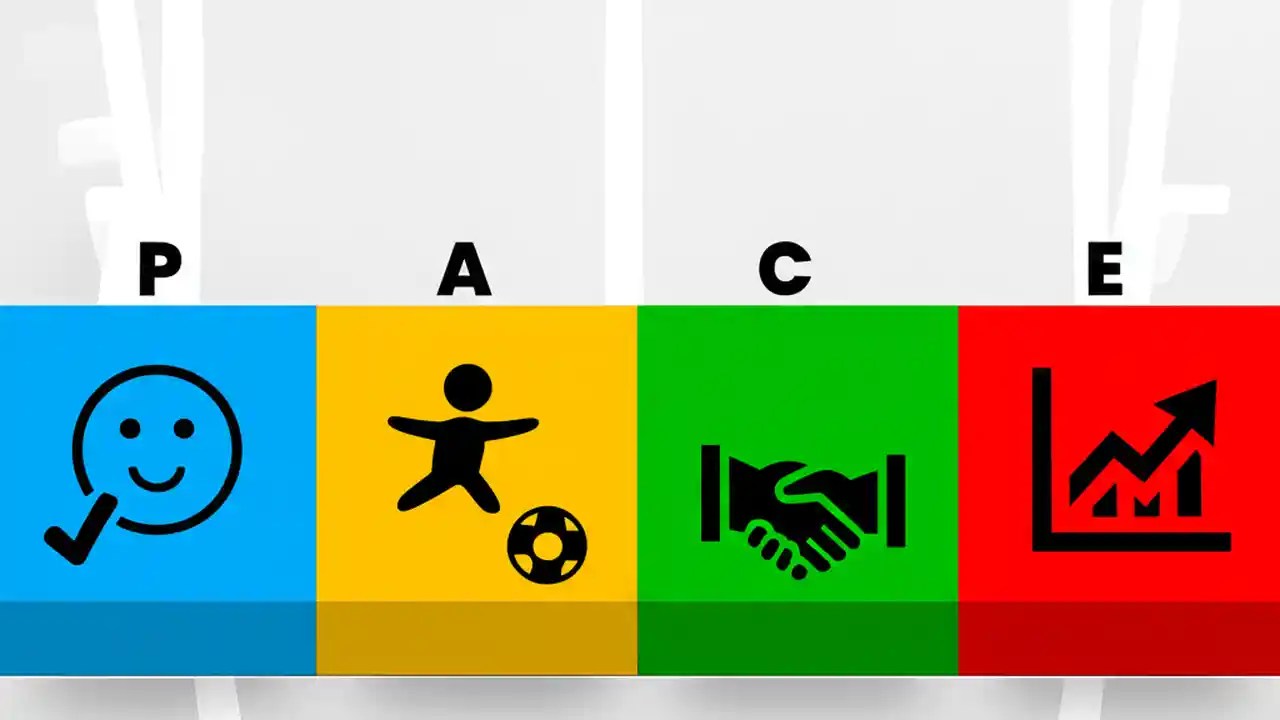 P A C E