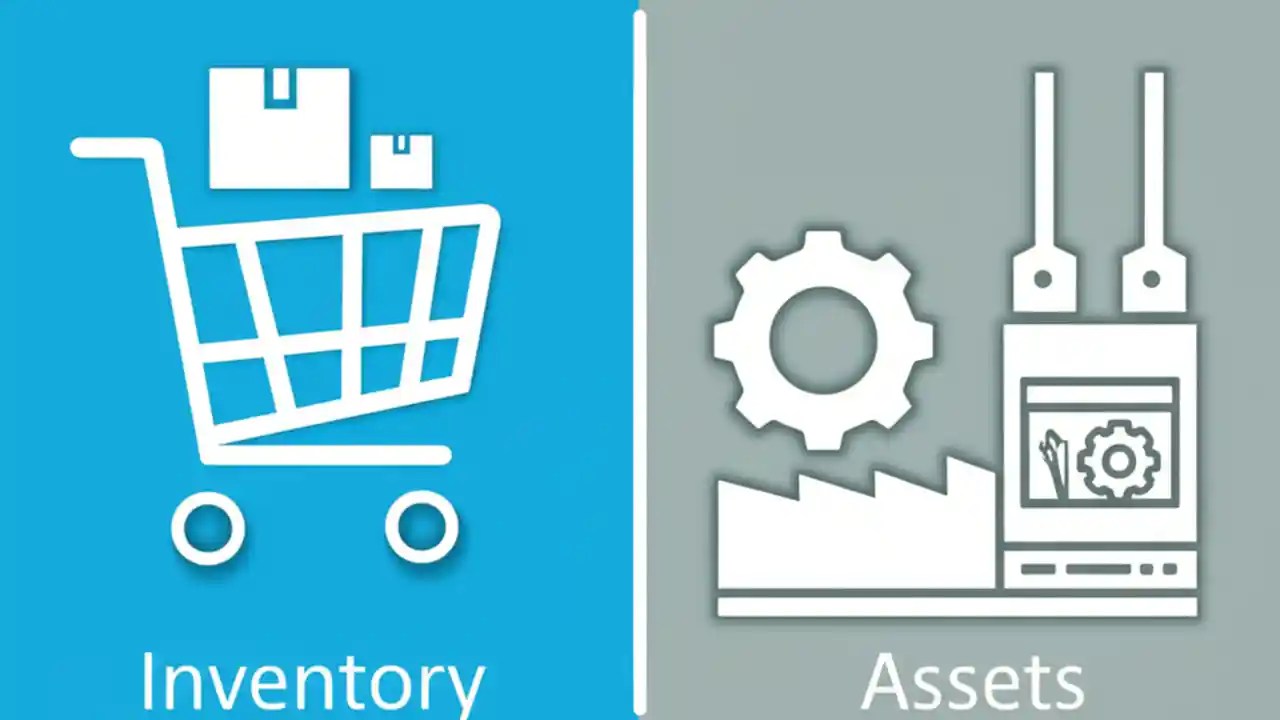 Inventory

Assets