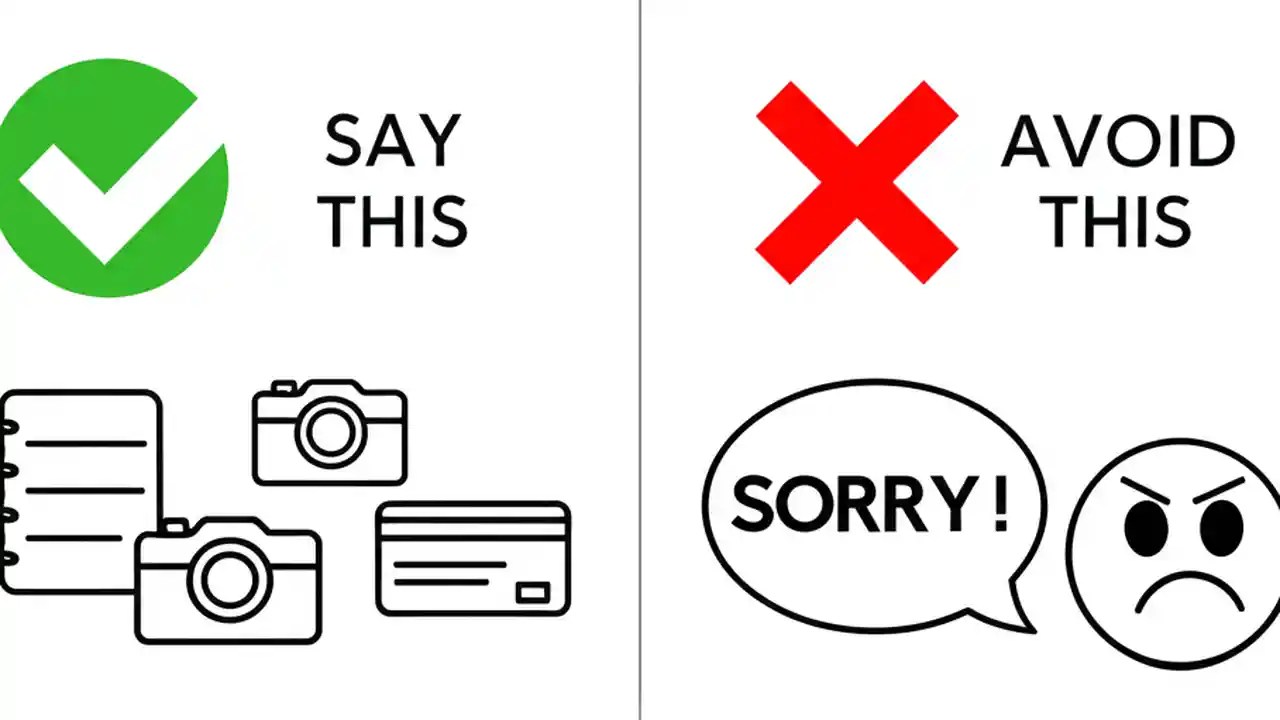 SAY THIS

AVOID THIS

SORRY!