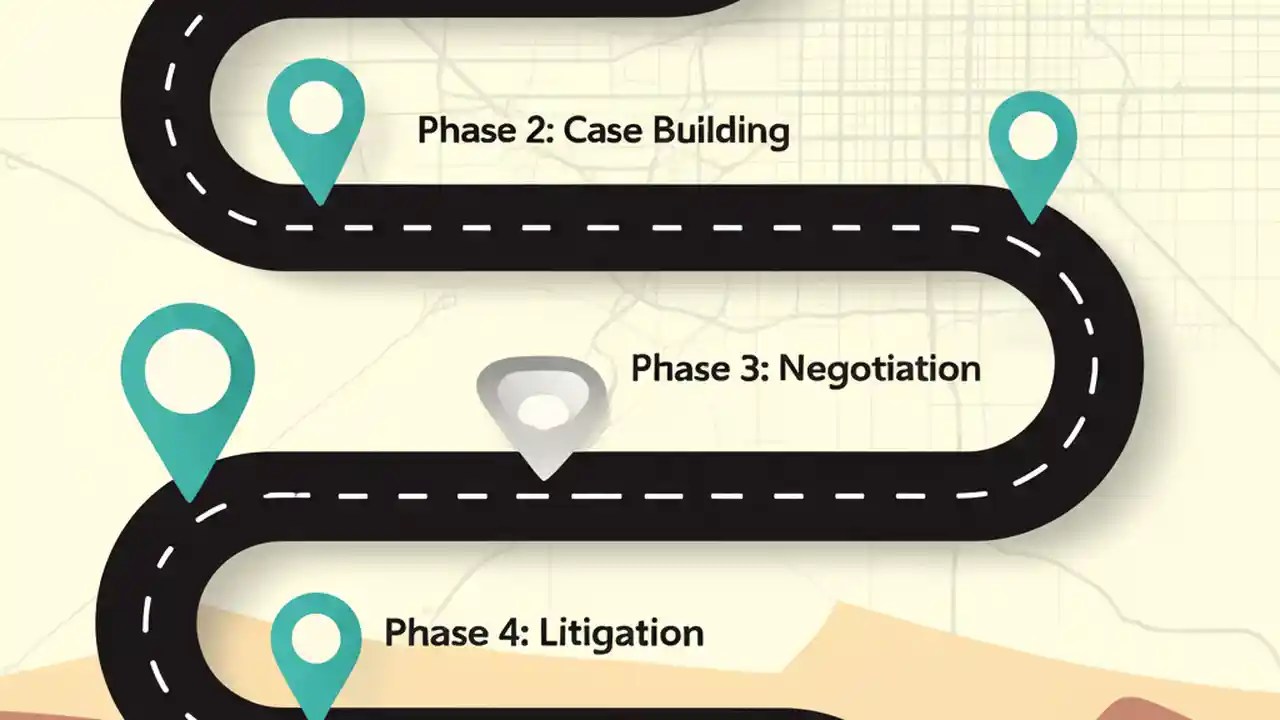 Phase 2: Case Building

Phase 3: Negotiation

Phase 4: Litigation