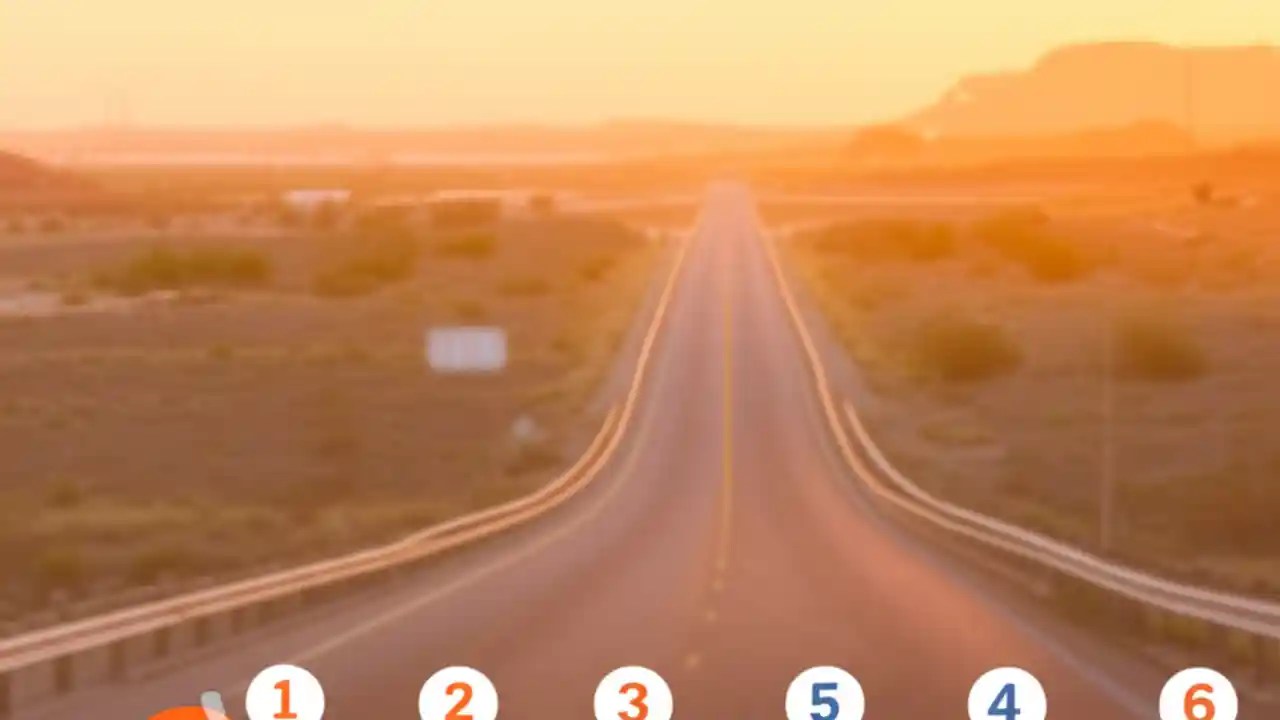 1 2 3 5 4 6