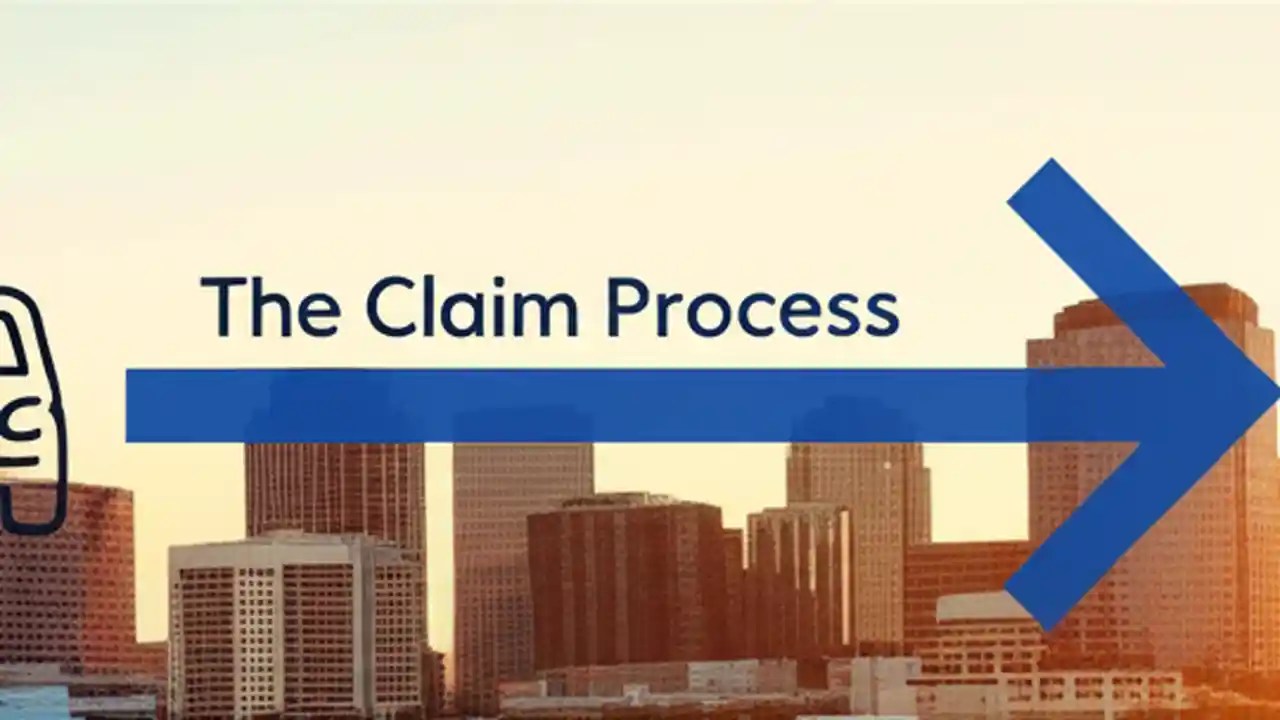 The Claim Process