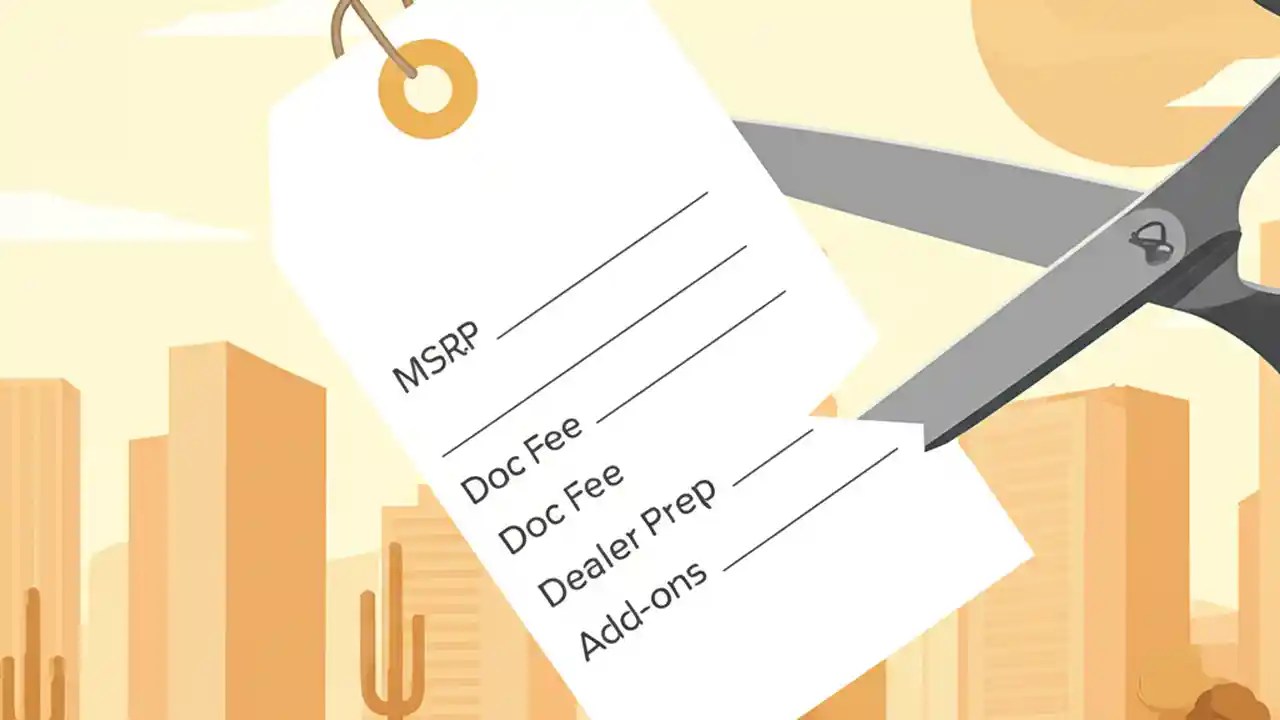 MSRP

Doc Fee

Doc Fee

Dealer Prep

Add-ons