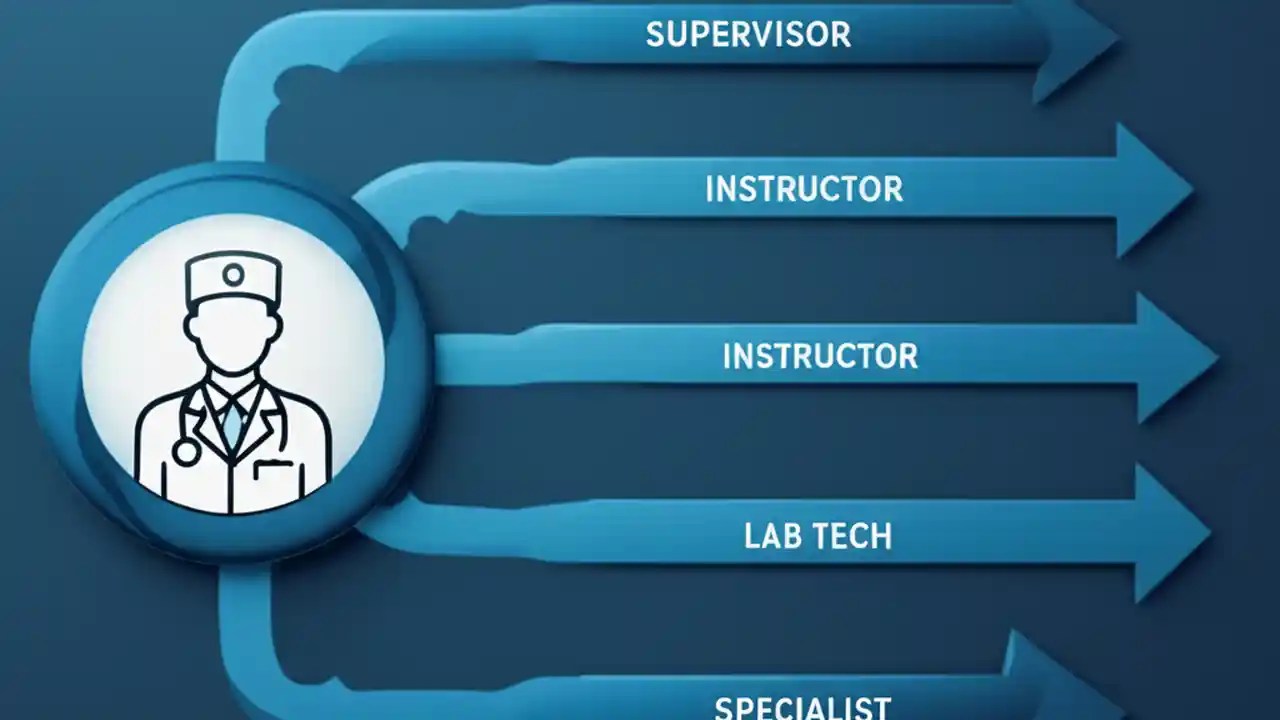 SUPERVISOR

INSTRUCTOR

INSTRUCTOR

LAB TECH

SPECIALIST