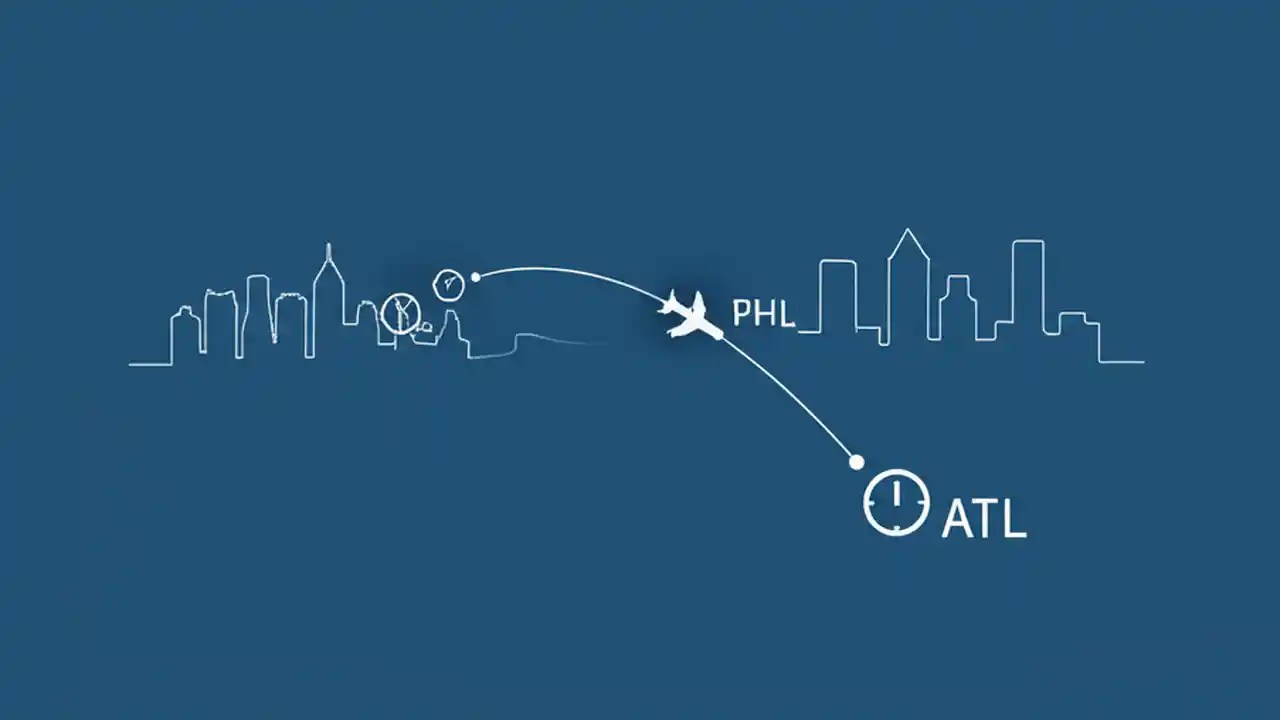 PHL

ATL