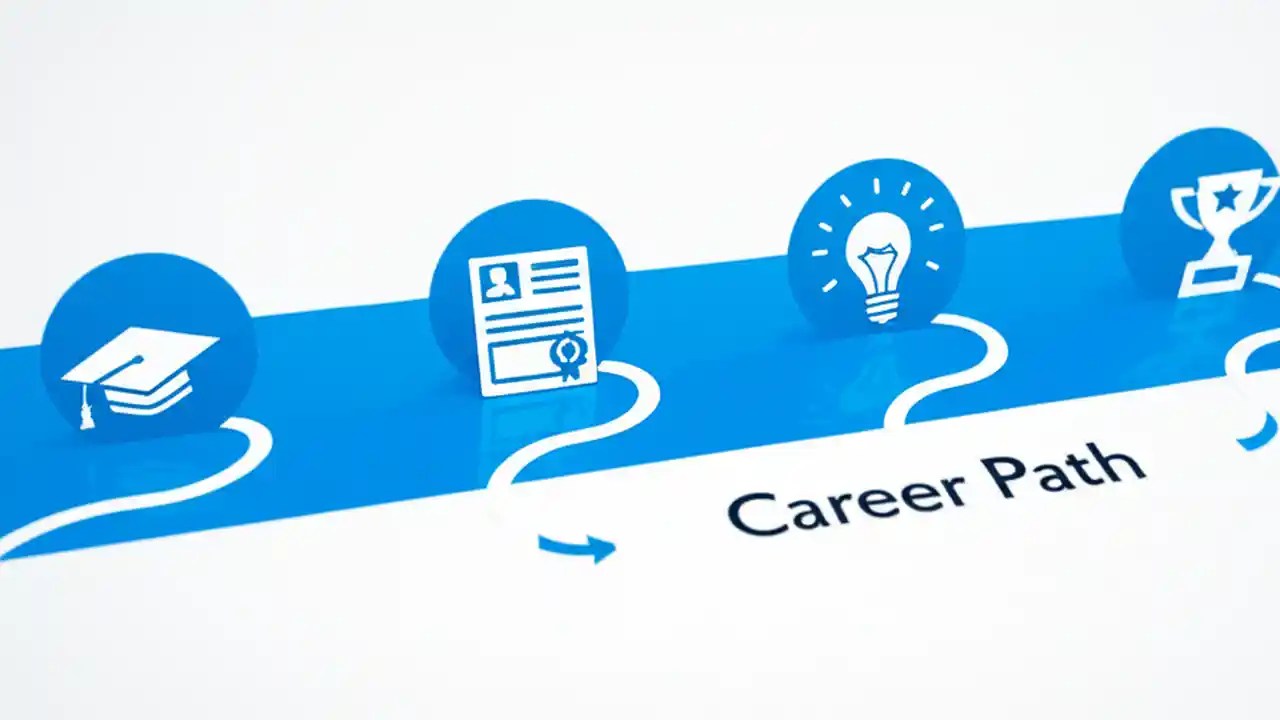 Career Path