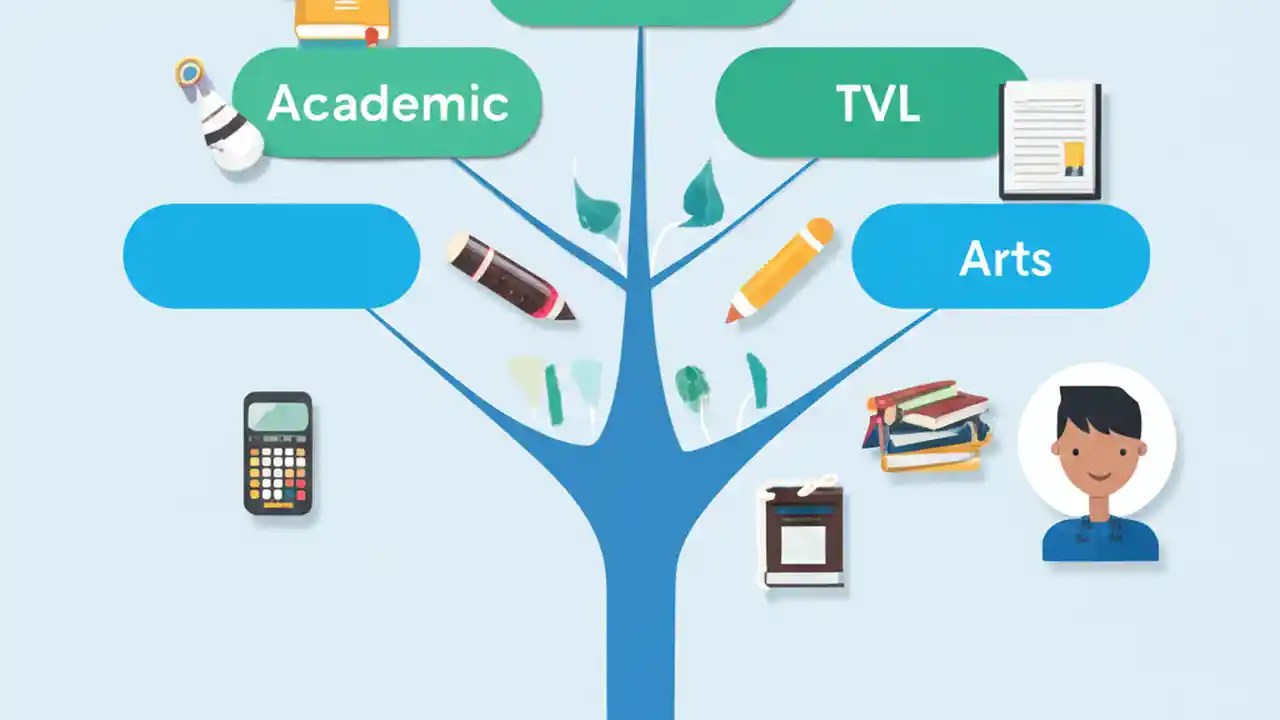 Academic

TVL

Arts