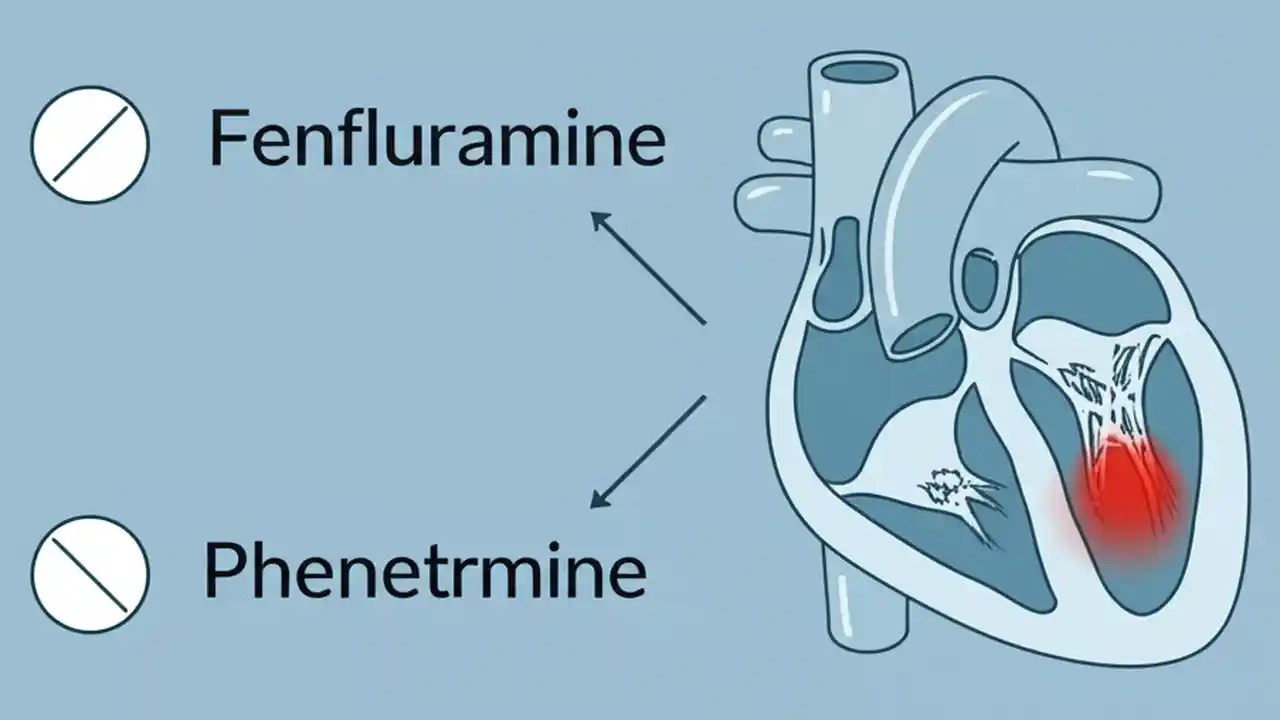 Fenfluramine

Phenetrmine