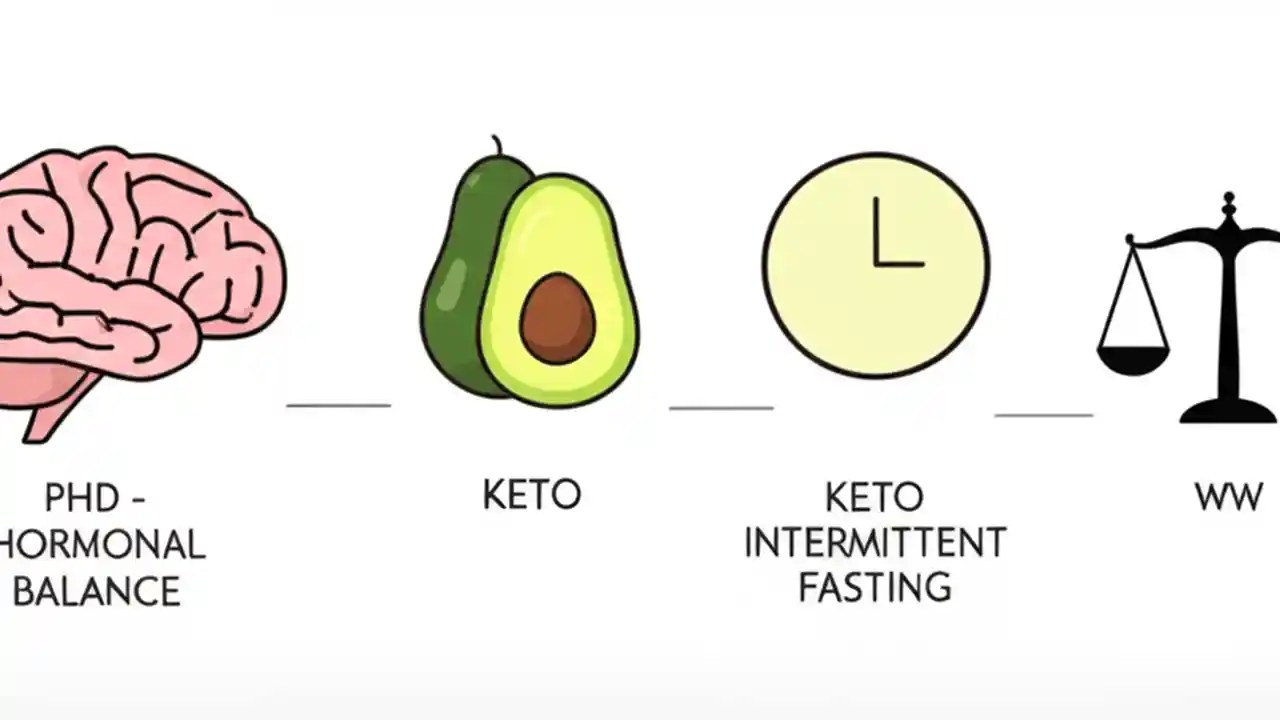 PHD -
HORMONAL
BALANCE

KETO

KETO
INTERMITTENT
FASTING

WW