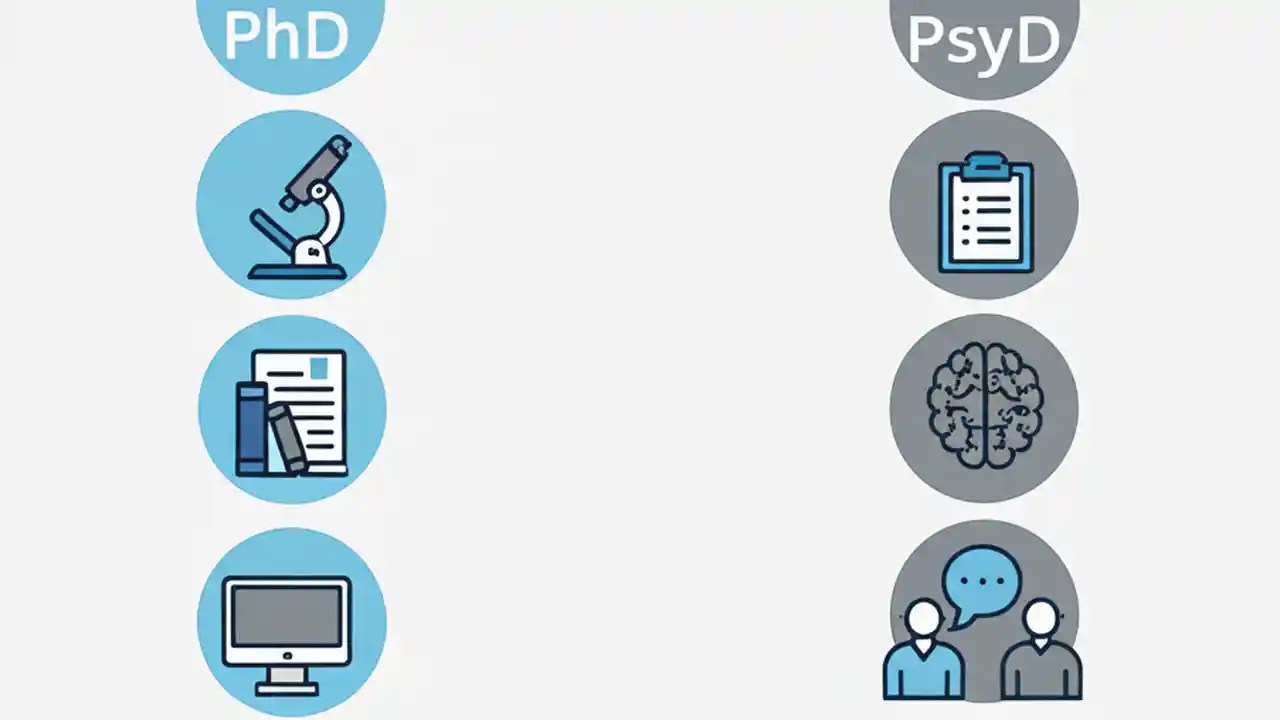 PhD

PsyD