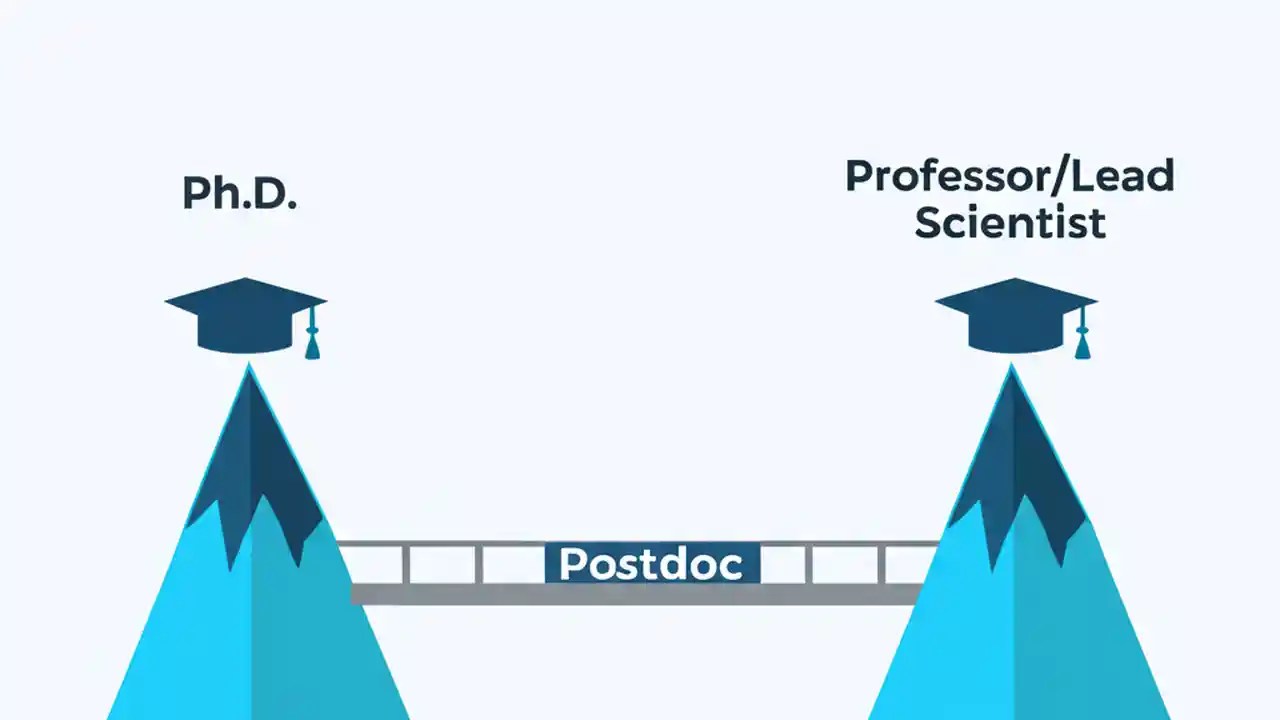 Ph.D.

Professor/Lead Scientist

Postdoc