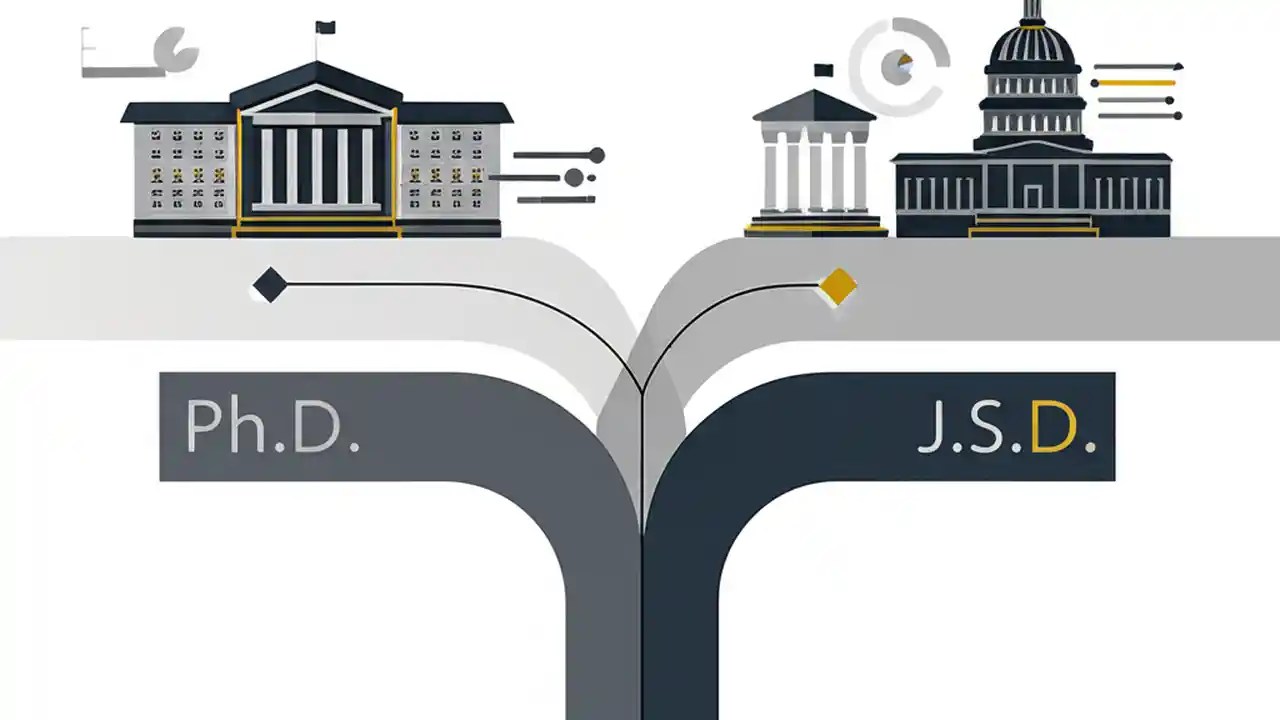 Ph.D.

J.S.D.